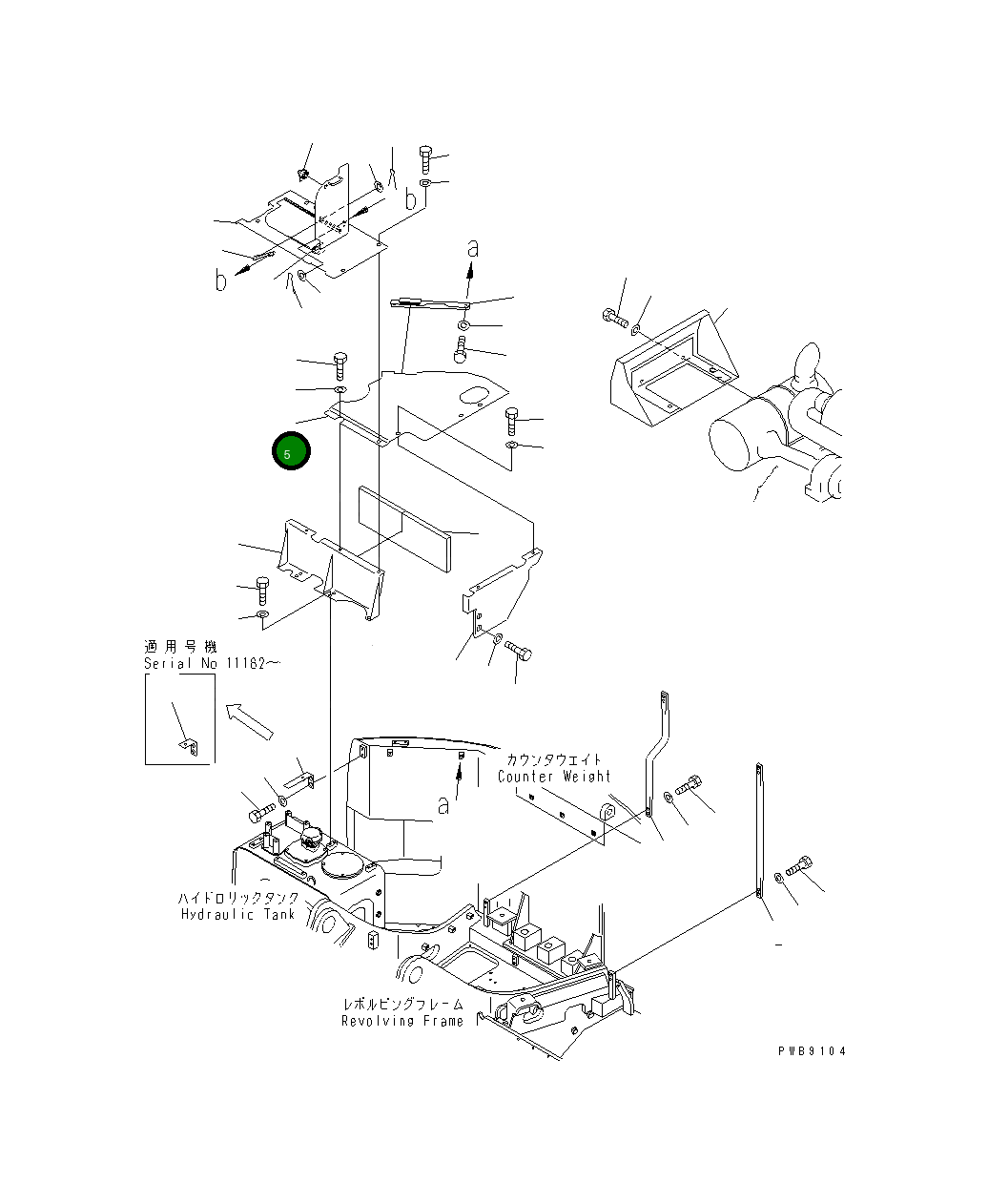 b
b
a
5
適用号機
Serial No 11162～
カウンタウエイト
Counter Weight
a
ハイドロリックタンク
Hydraulic Tank
レボルビングフレーム
Revolving Frame
PWB9104