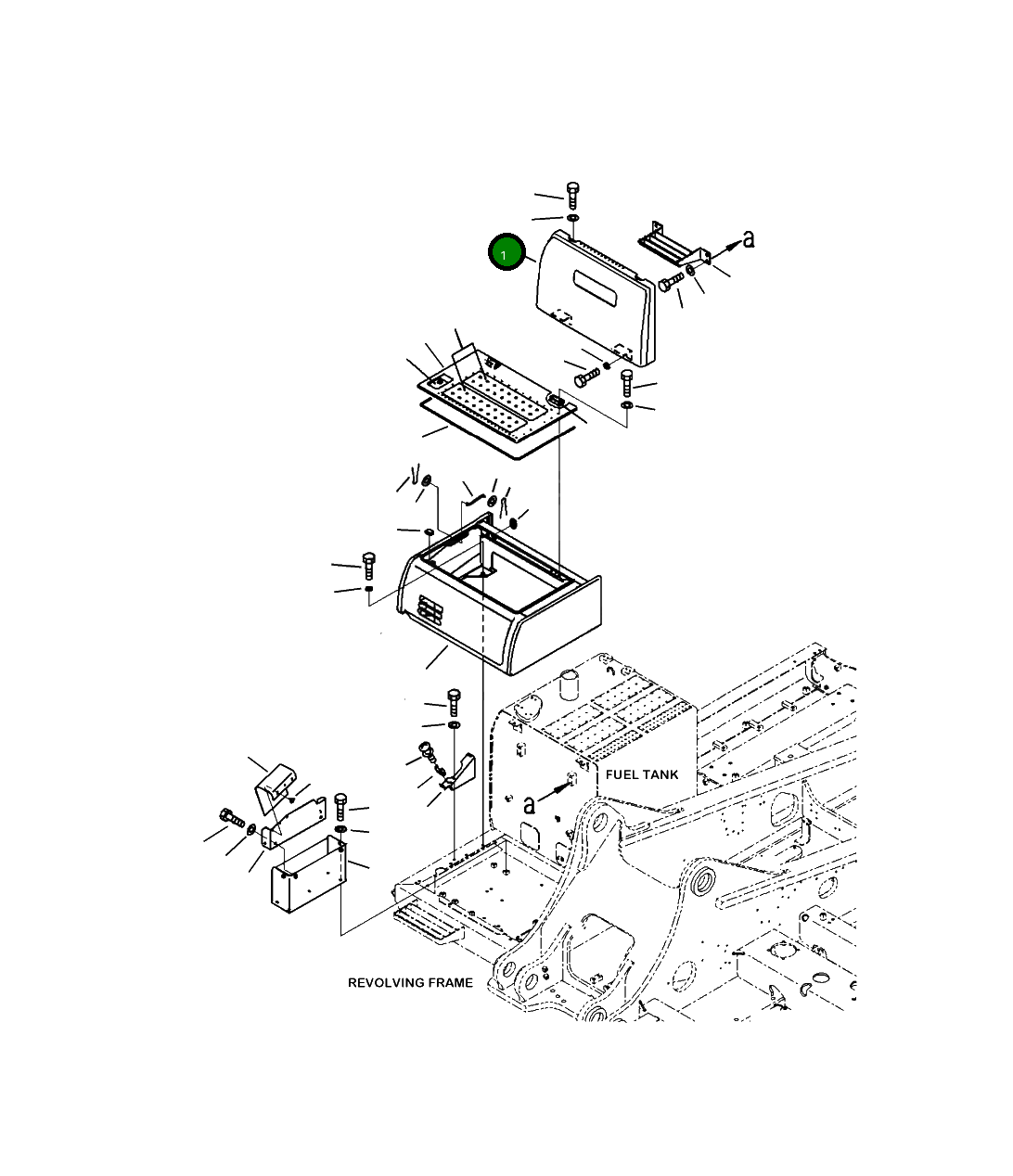 1

a

FUEL TANK

a

REVOLVING FRAME