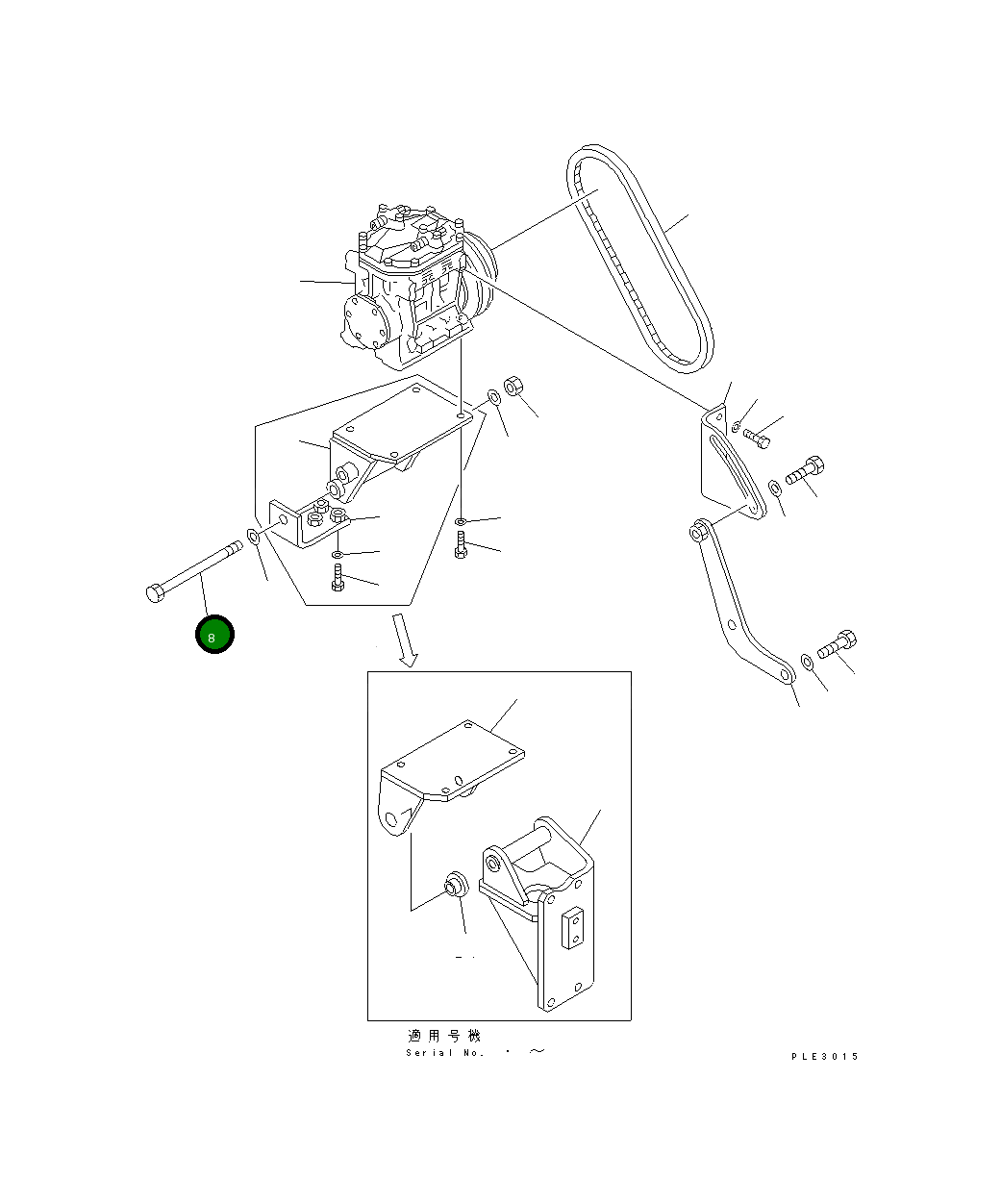 8

適用号機
Serial No. ・ ～

PLE3015