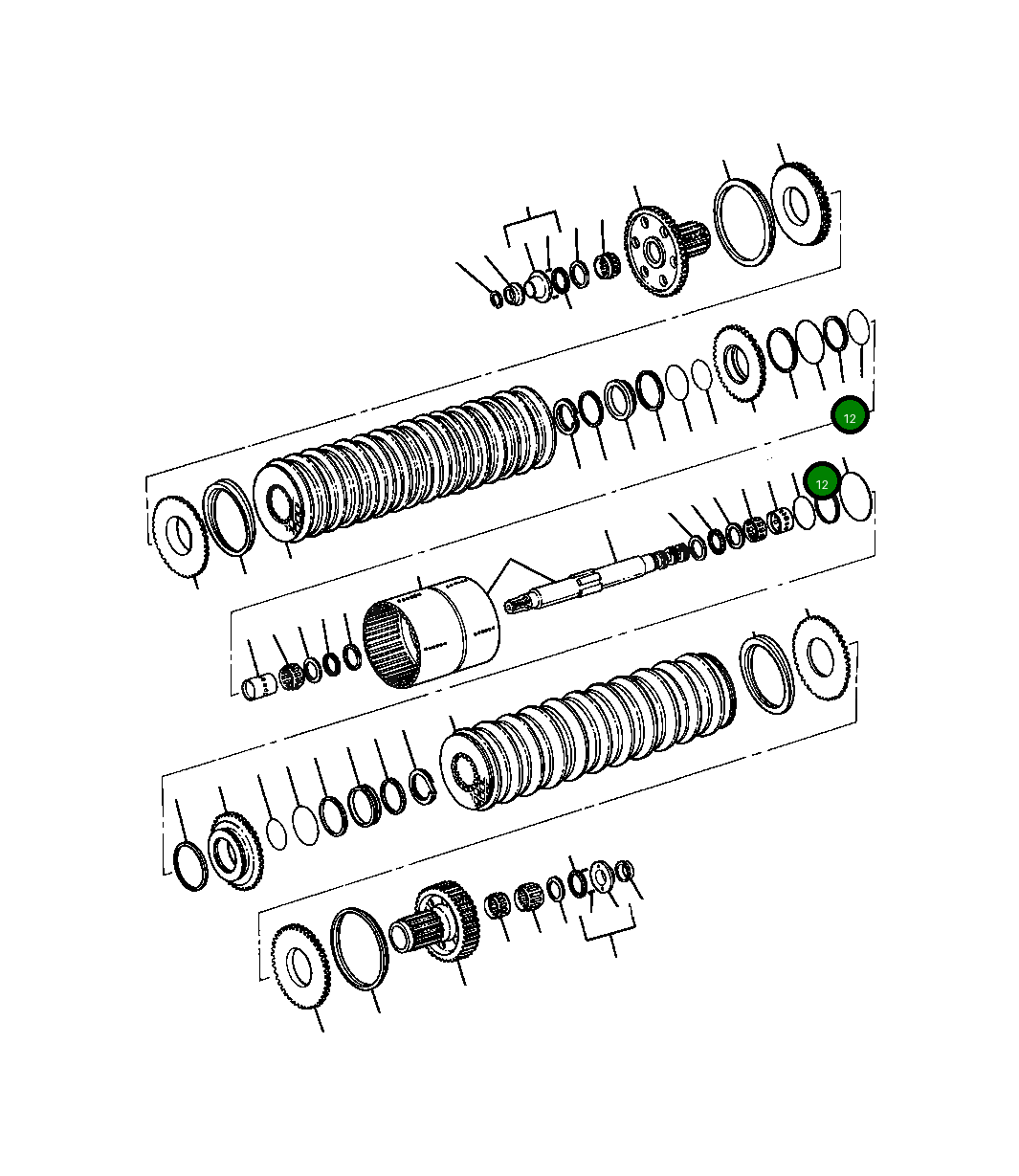 12
12