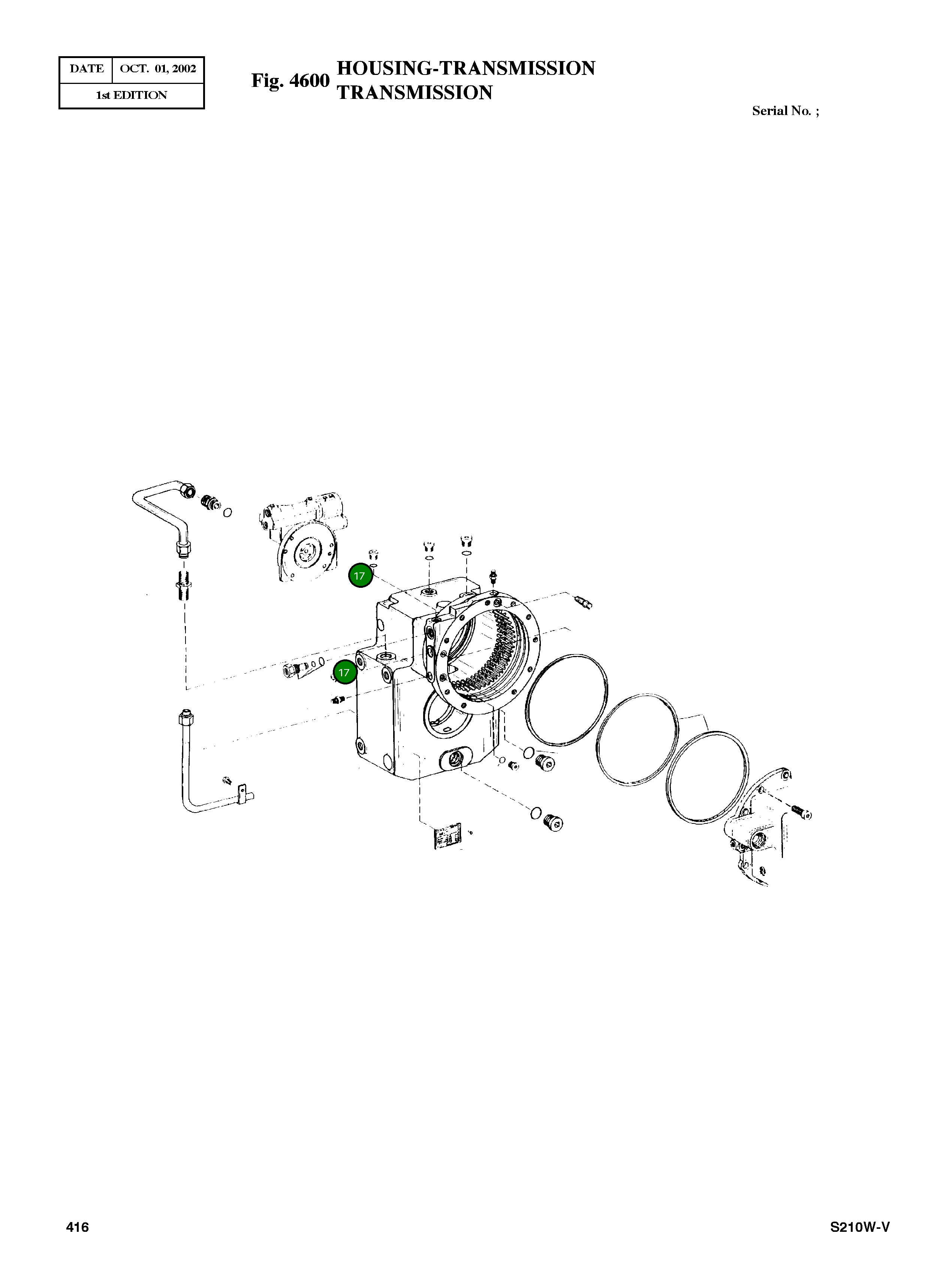 | DATE | OCT. 01, 2002 |
|---|---|
| 1st EDITION | |

Fig. 4600 HOUSING-TRANSMISSION TRANSMISSION

Serial No. ;

17

17

416

S210W-V