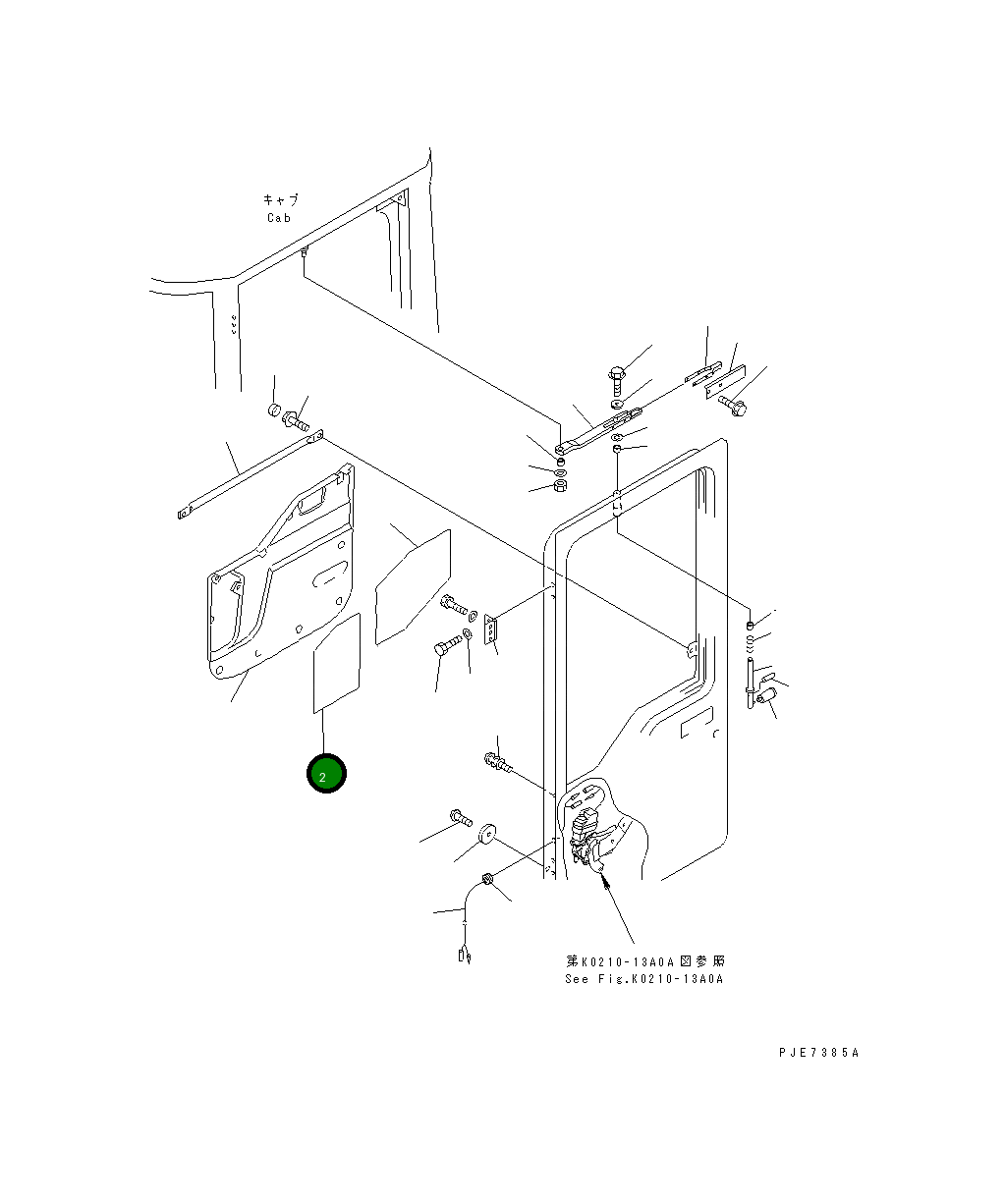 キャブ
Cab

2

第K0210-13A0A図参照
See Fig.K0210-13A0A

PJE7385A