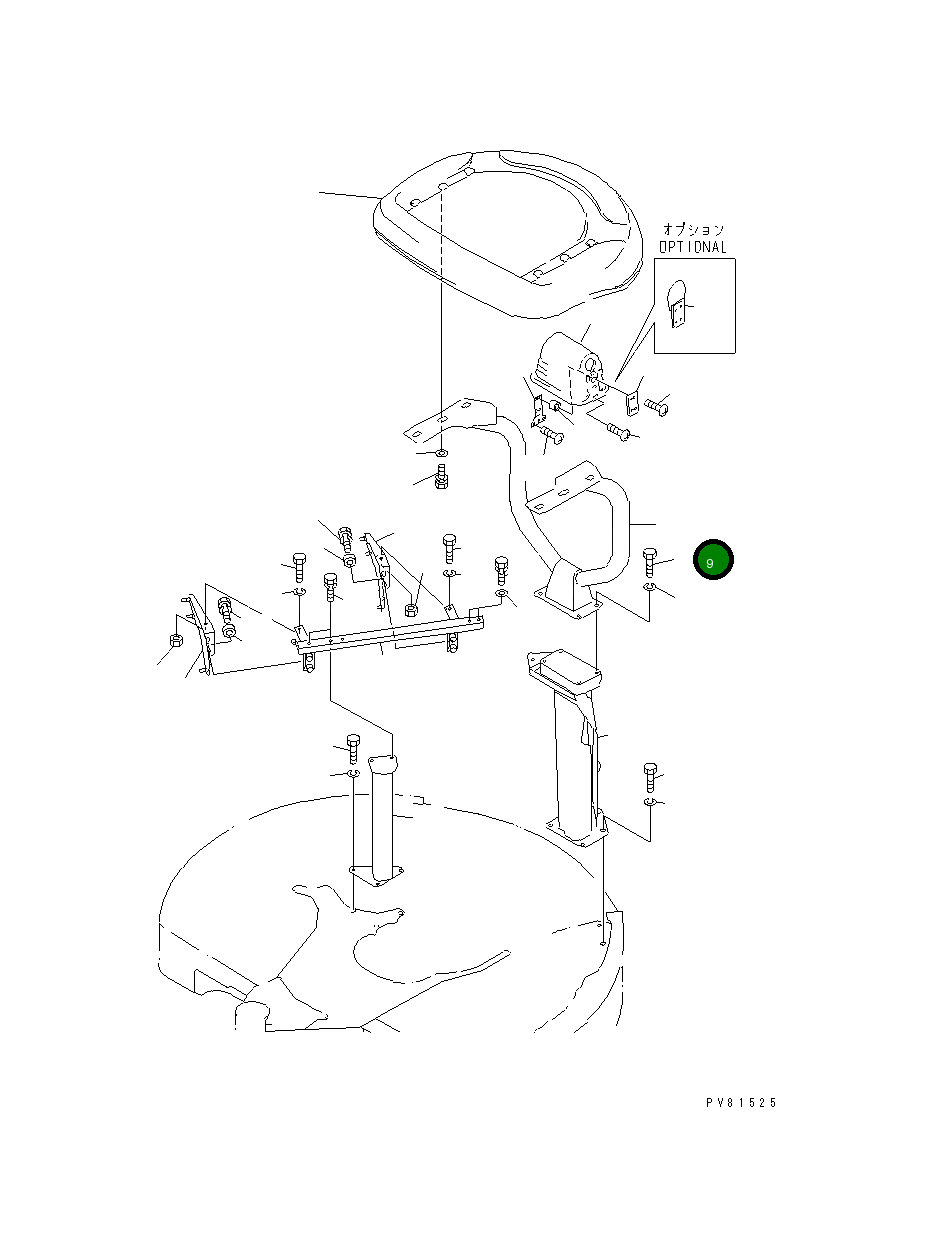 オプション
OPTIONAL

9

PV81525