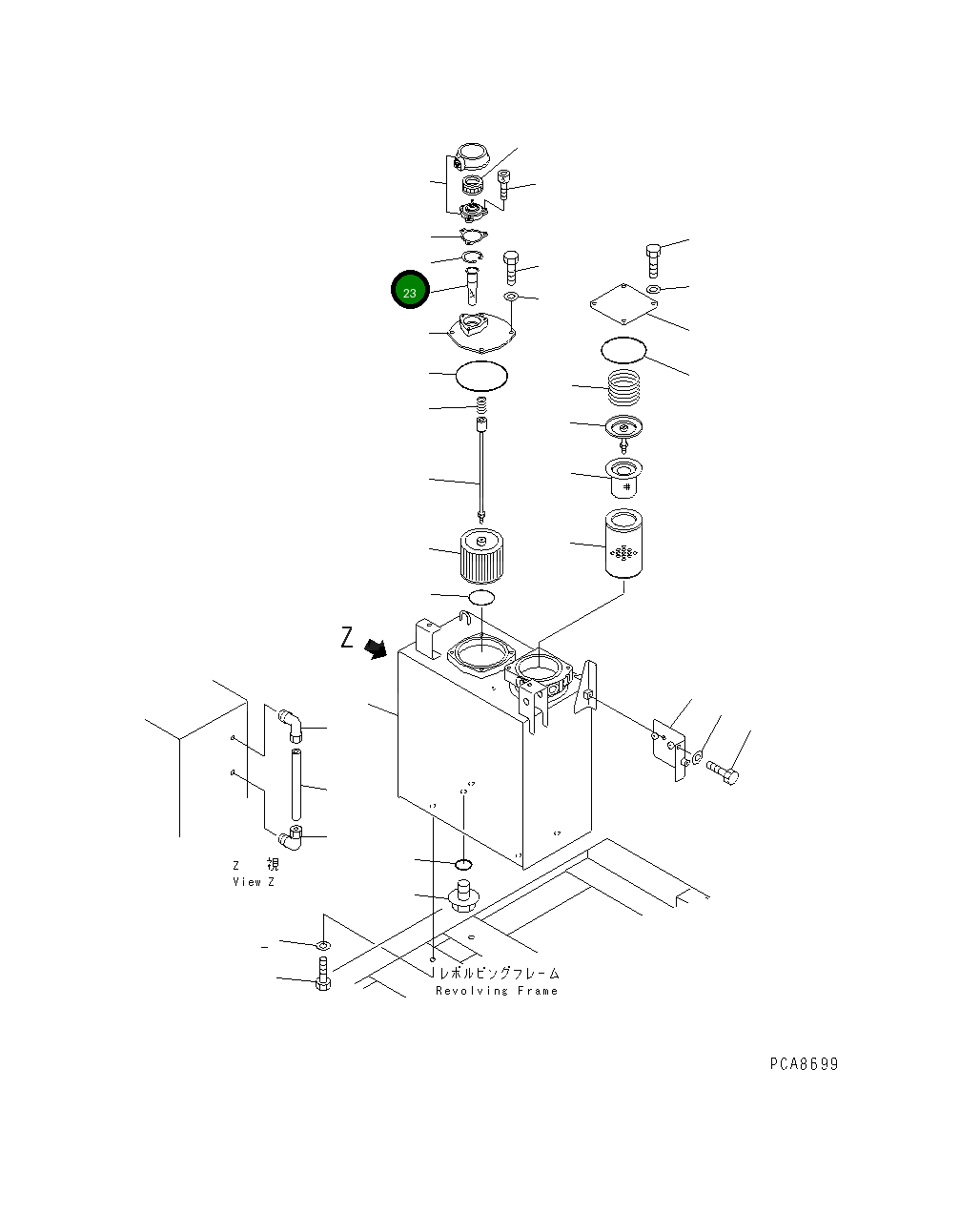 23

Z

Z 視
View Z

レボルビングフレーム
Revolving Frame

PCA8699