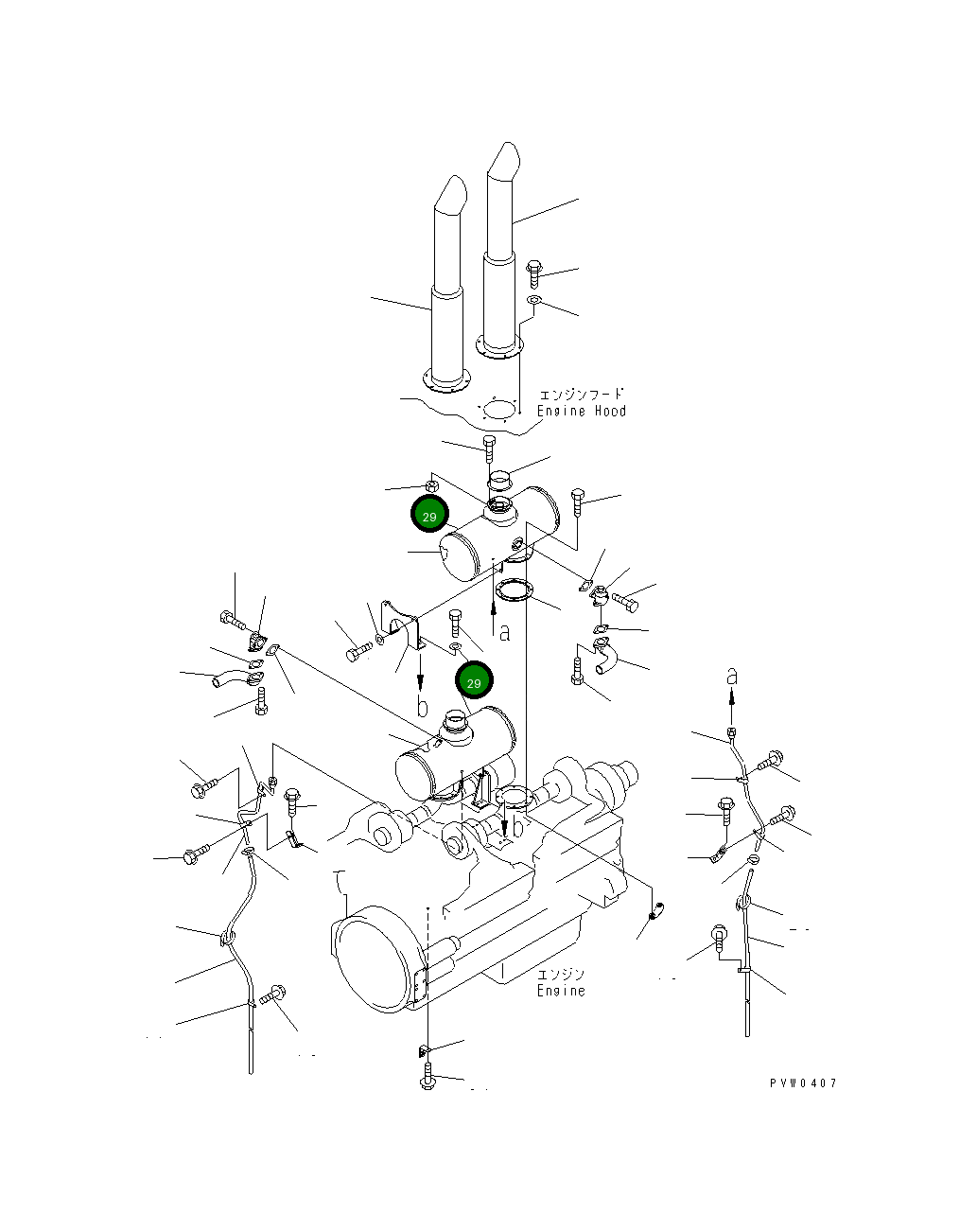 エンジンフード
Engine Hood

29

a

b

29

a

b

エンジン
Engine

PVW0407