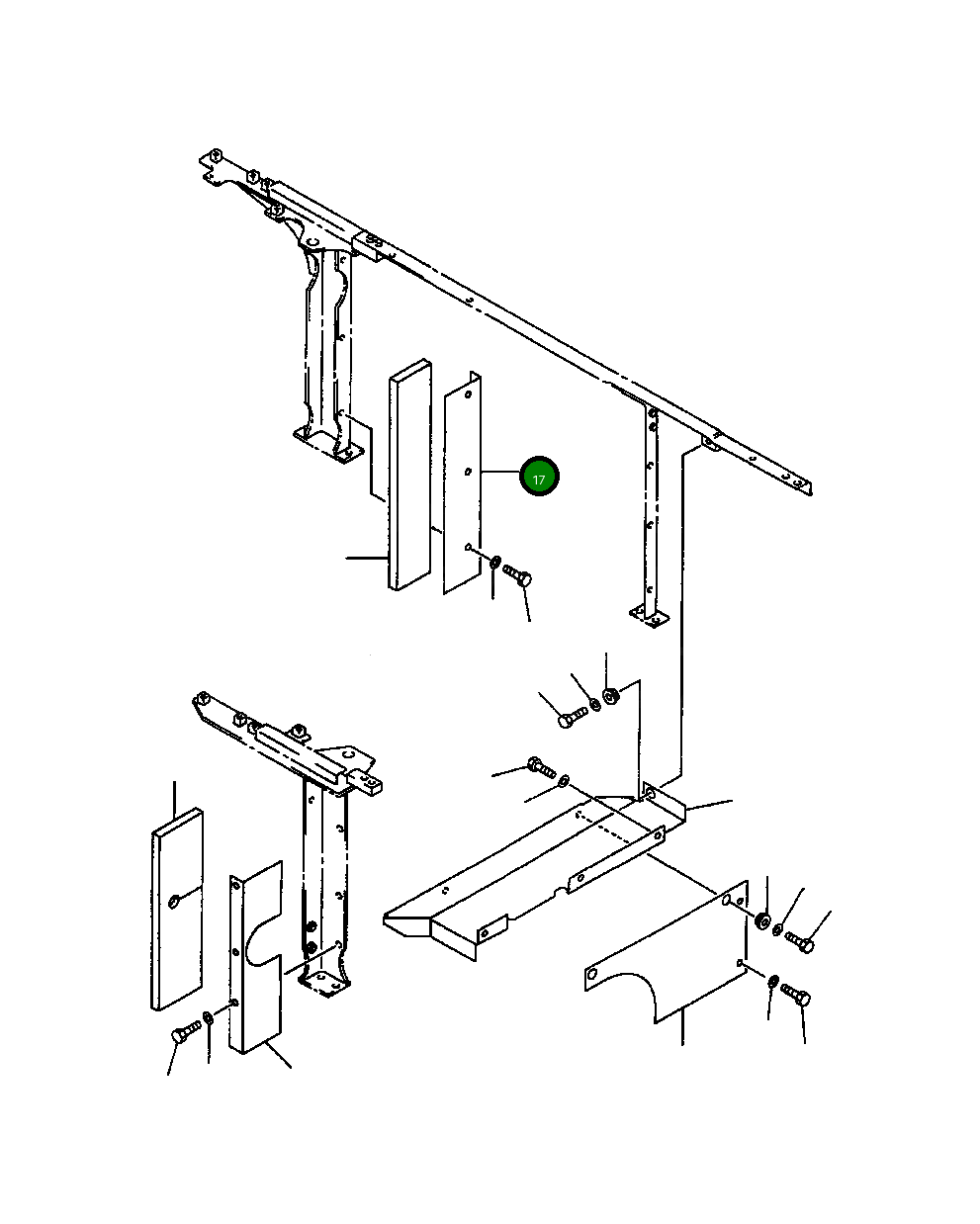 17