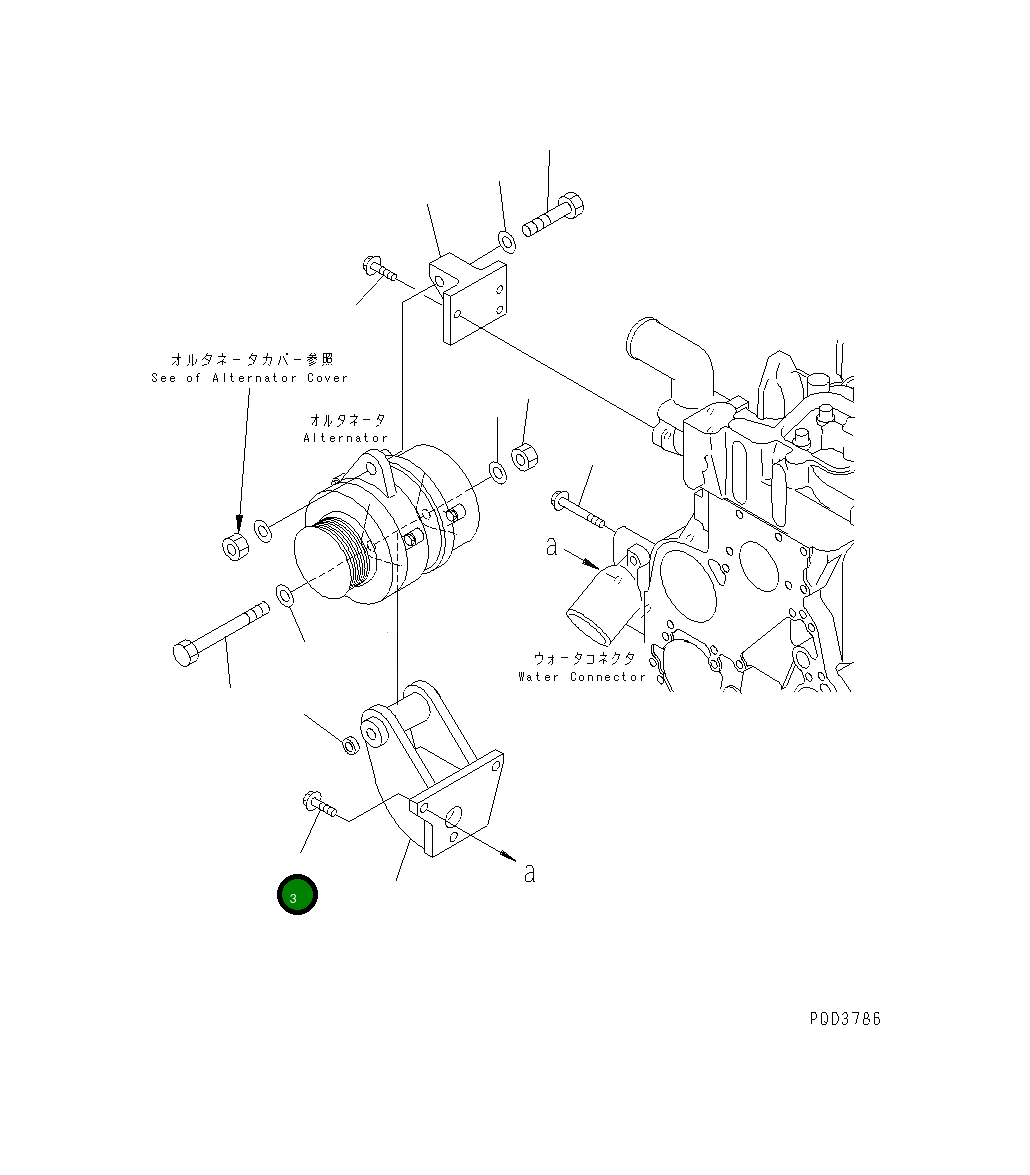 オルタネータカバー参照
See of Alternator Cover

オルタネータ
Alternator

a

ウォータコネクタ
Water Connector

a

3

PDD3786