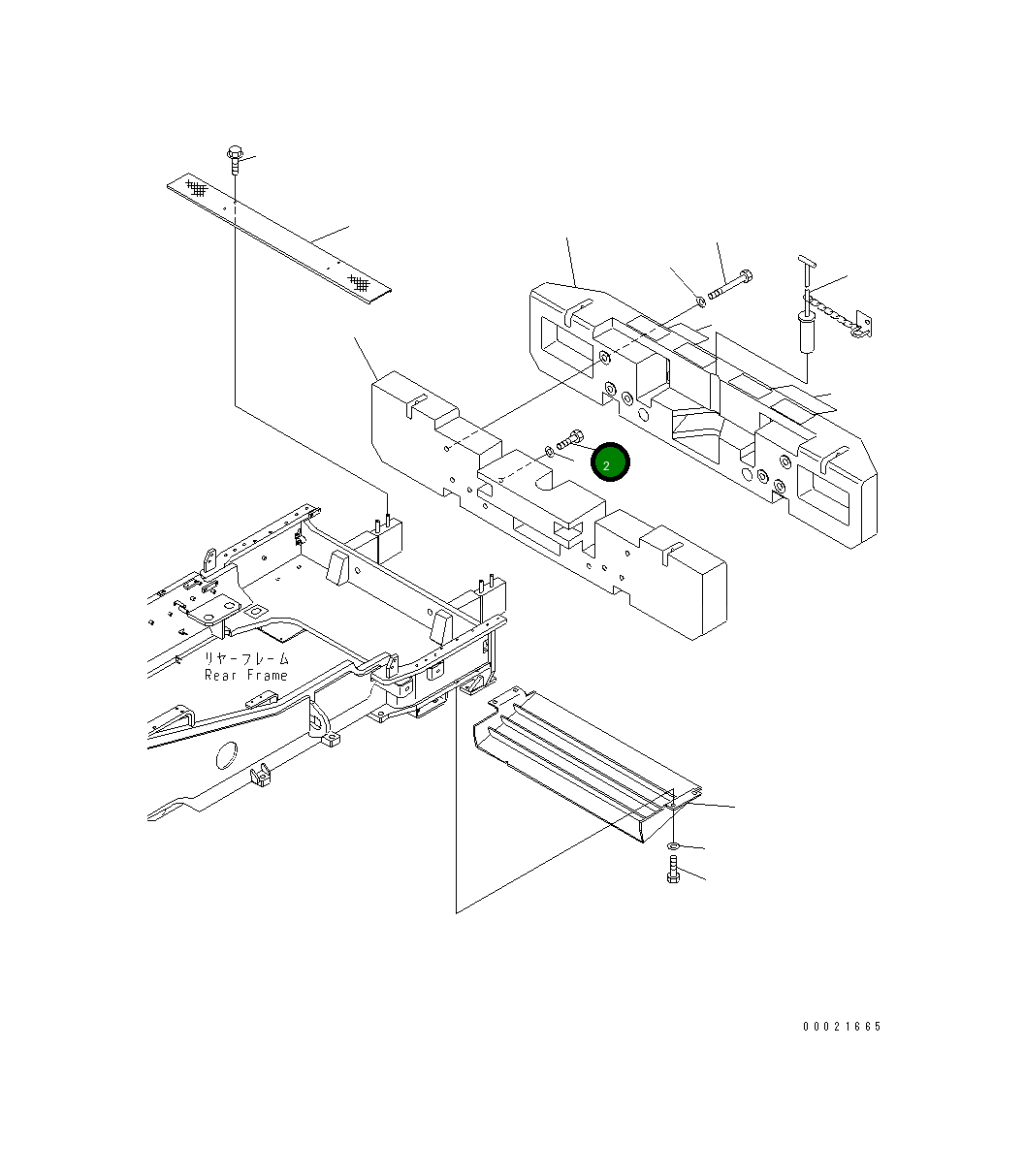 2

リヤーフレーム
Rear Frame

00021665