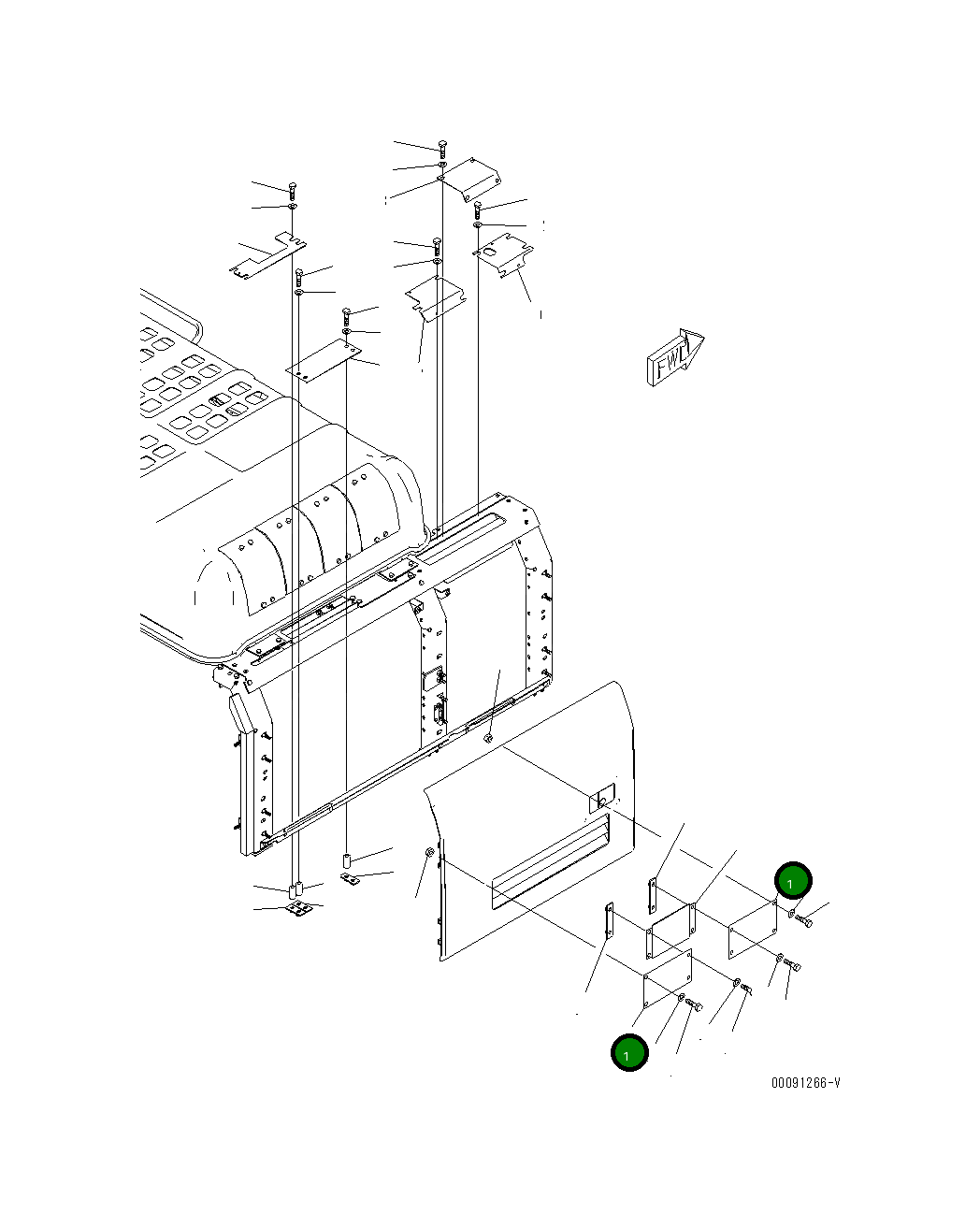 FWD

1

1

00091266-V