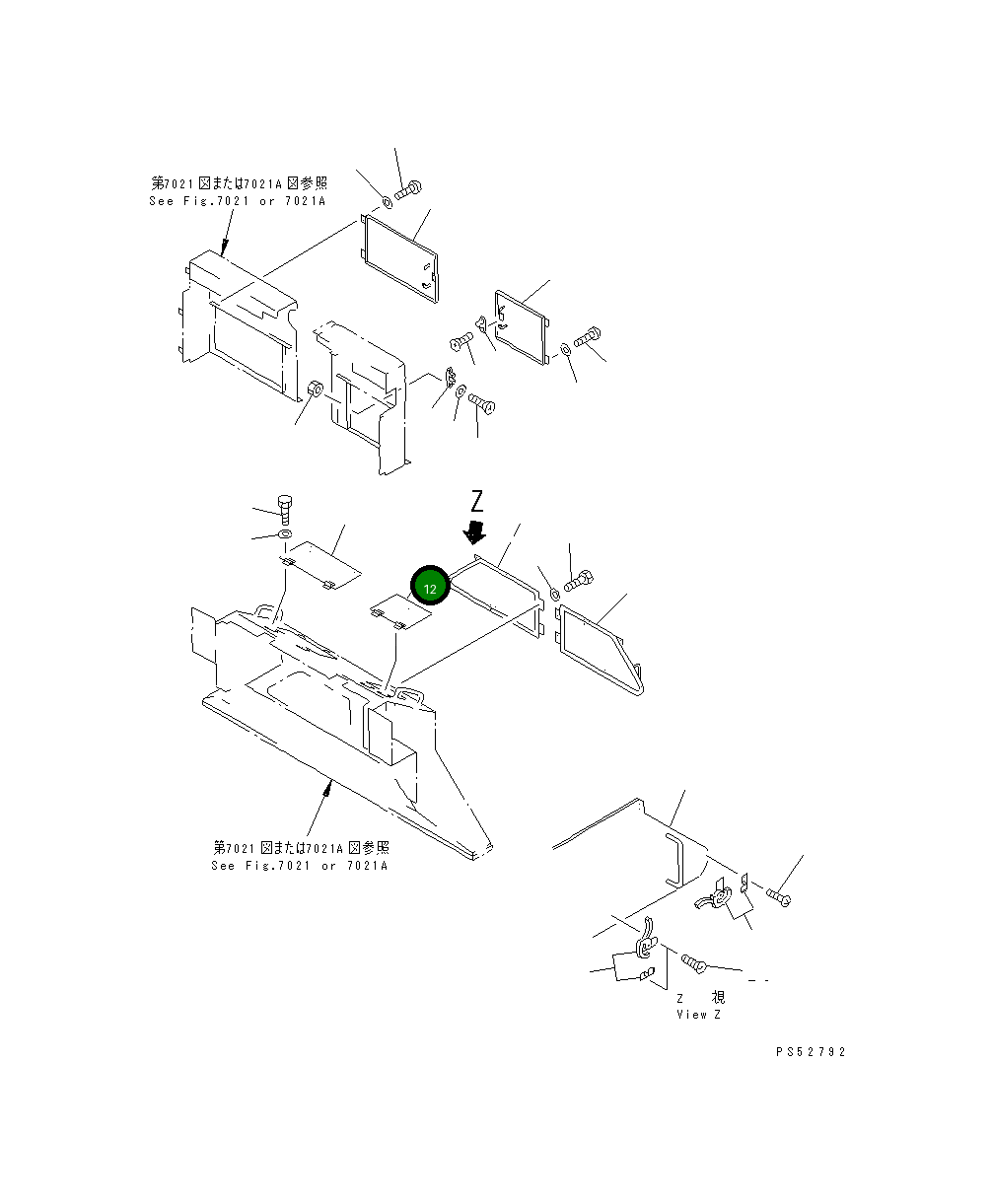 第7021図または7021A図参照
See Fig.7021 or 7021A

Z

12

第7021図または7021A図参照
See Fig.7021 or 7021A

Z 視
View Z

PS52792