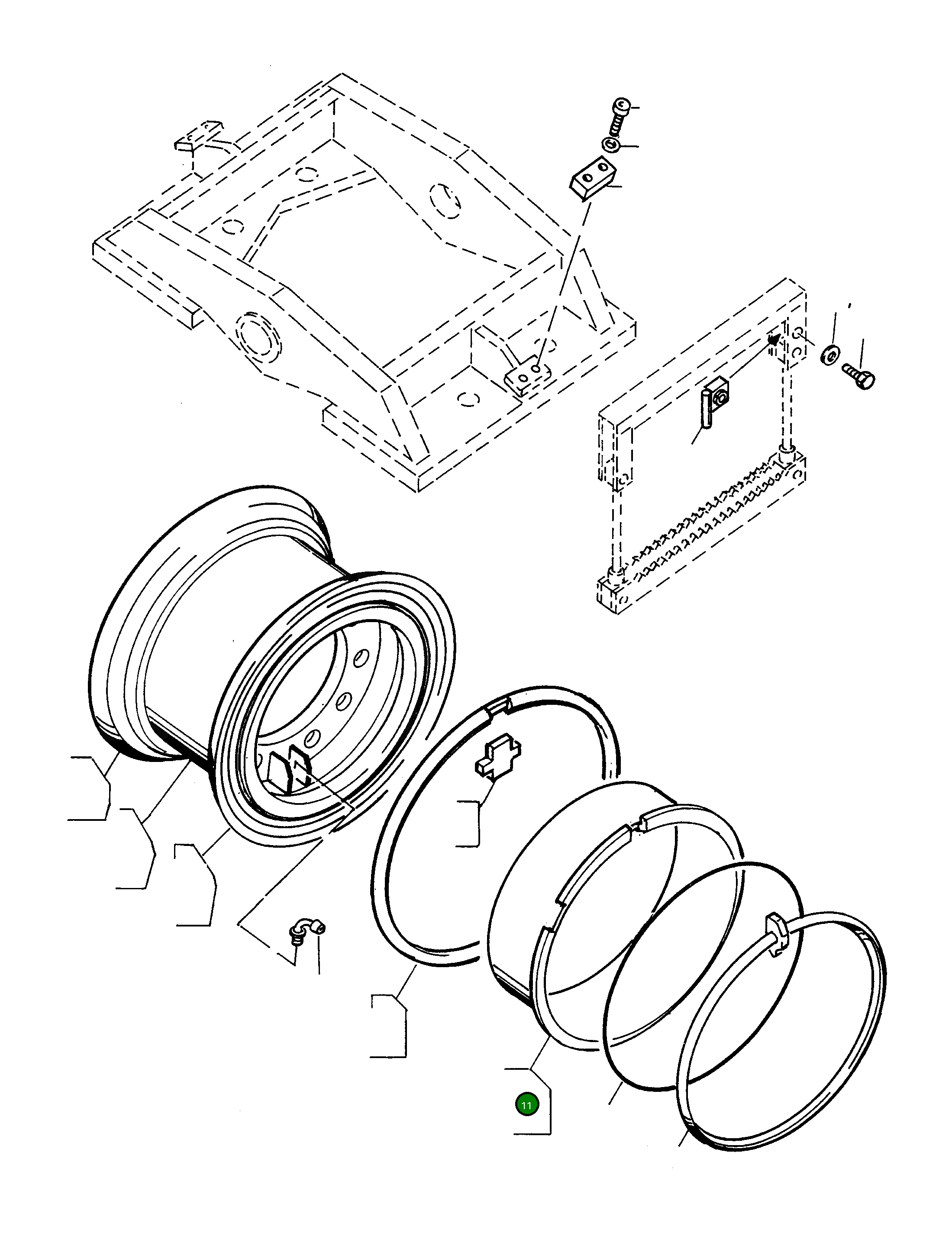 11