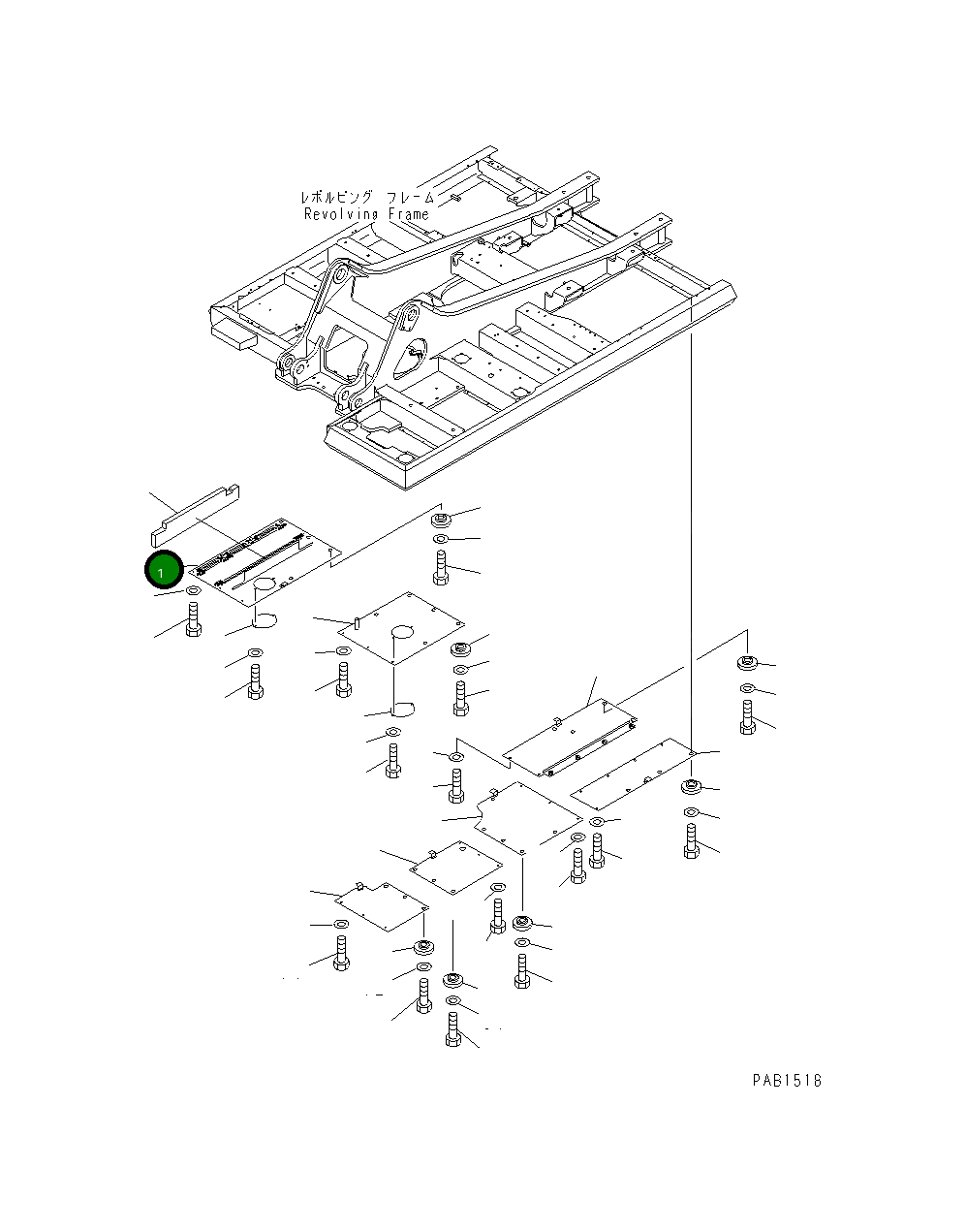 レボルビング フレーム
Revolving Frame

1

PAB1518