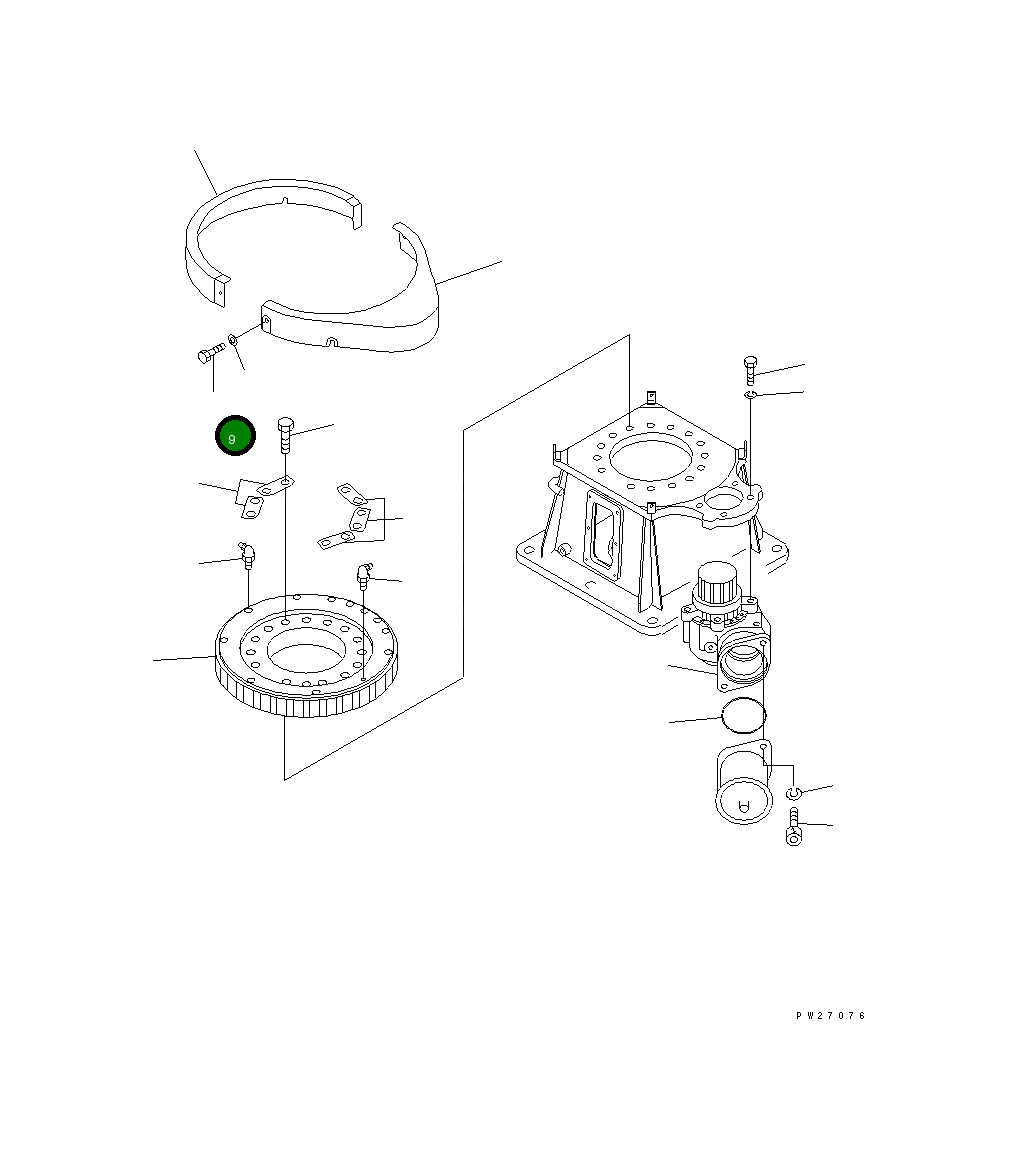 9

PW27076