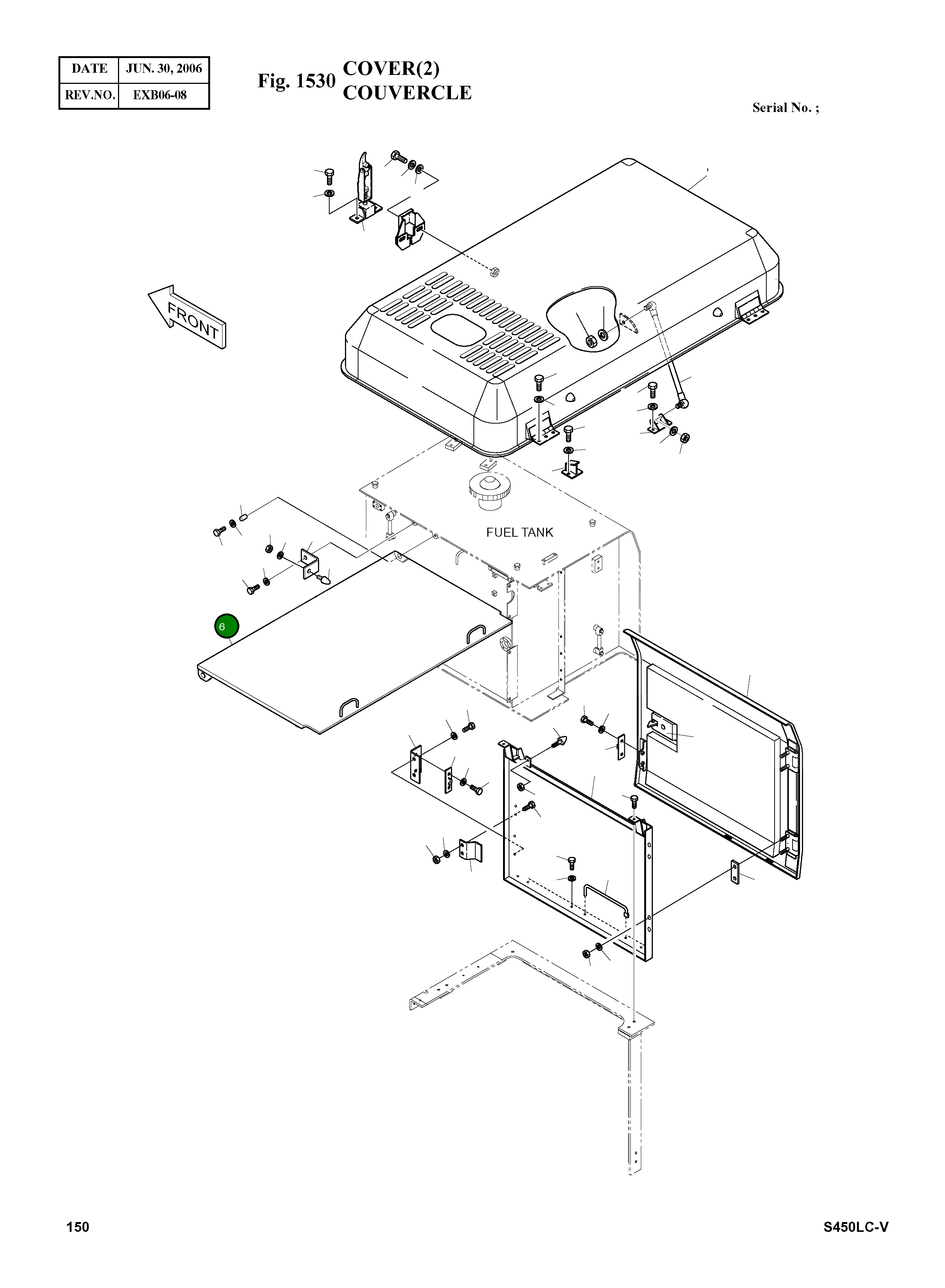 | DATE | JUN. 30, 2006 |
|---|---|
| REV.NO. | EXB06-08 |

Fig. 1530 COVER(2)
COUVERCLE

Serial No. ;

FRONT

FUEL TANK

6

150

S450LC-V