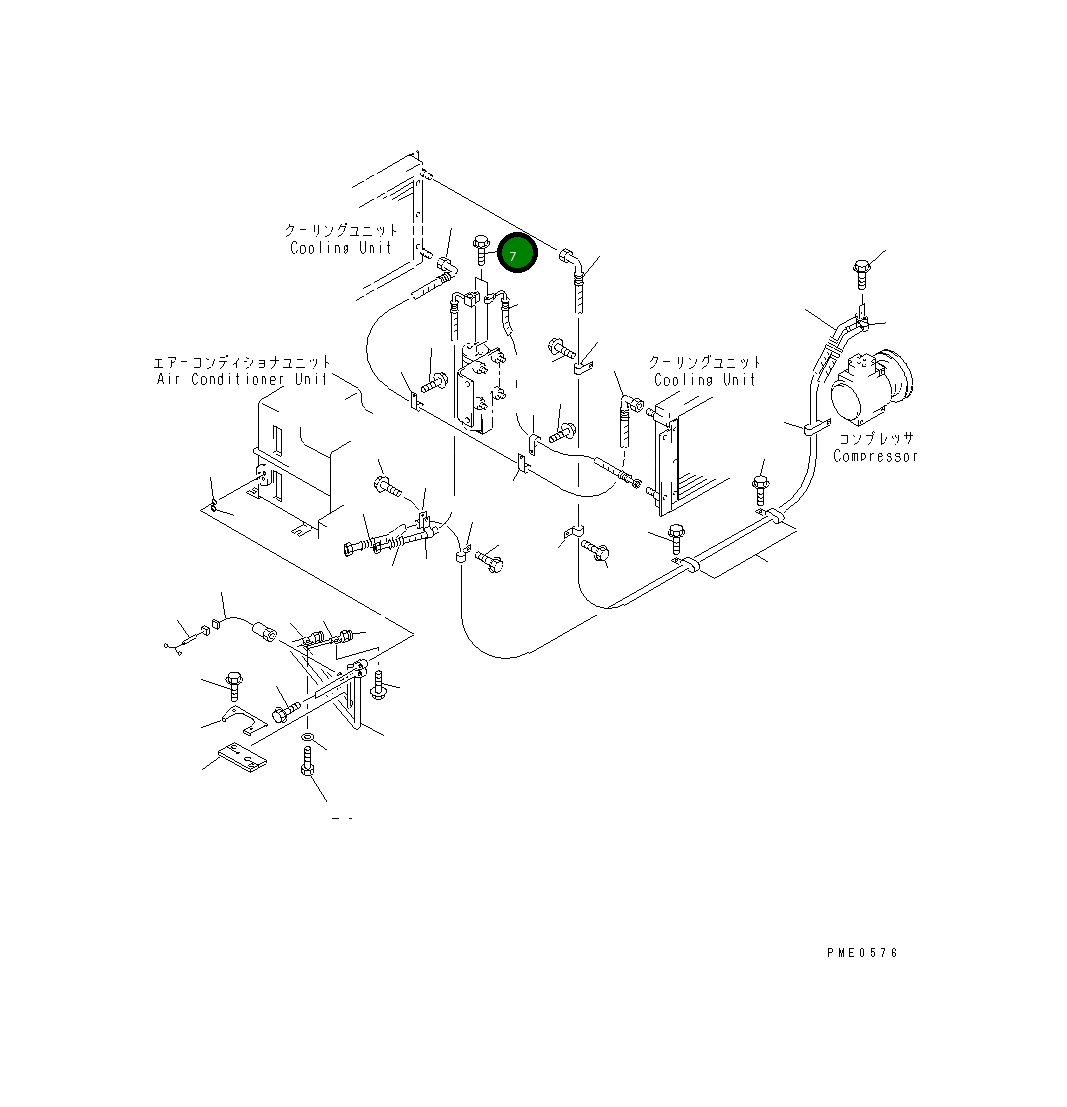 クーリングユニット
Cooling Unit

7

エアーコンディショナユニット
Air Conditioner Unit

クーリングユニット
Cooling Unit

コンプレッサ
Compressor

PME0576