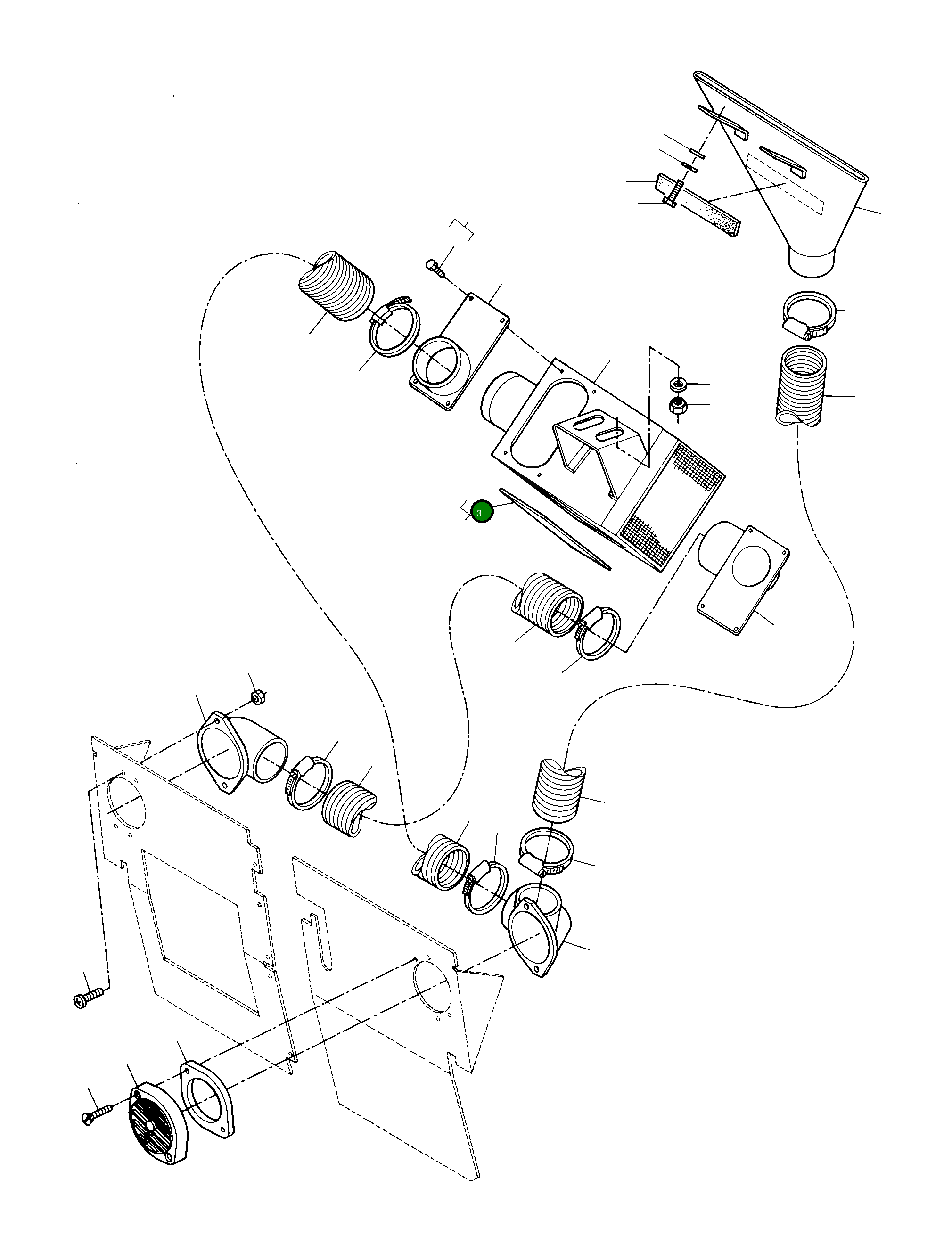 3