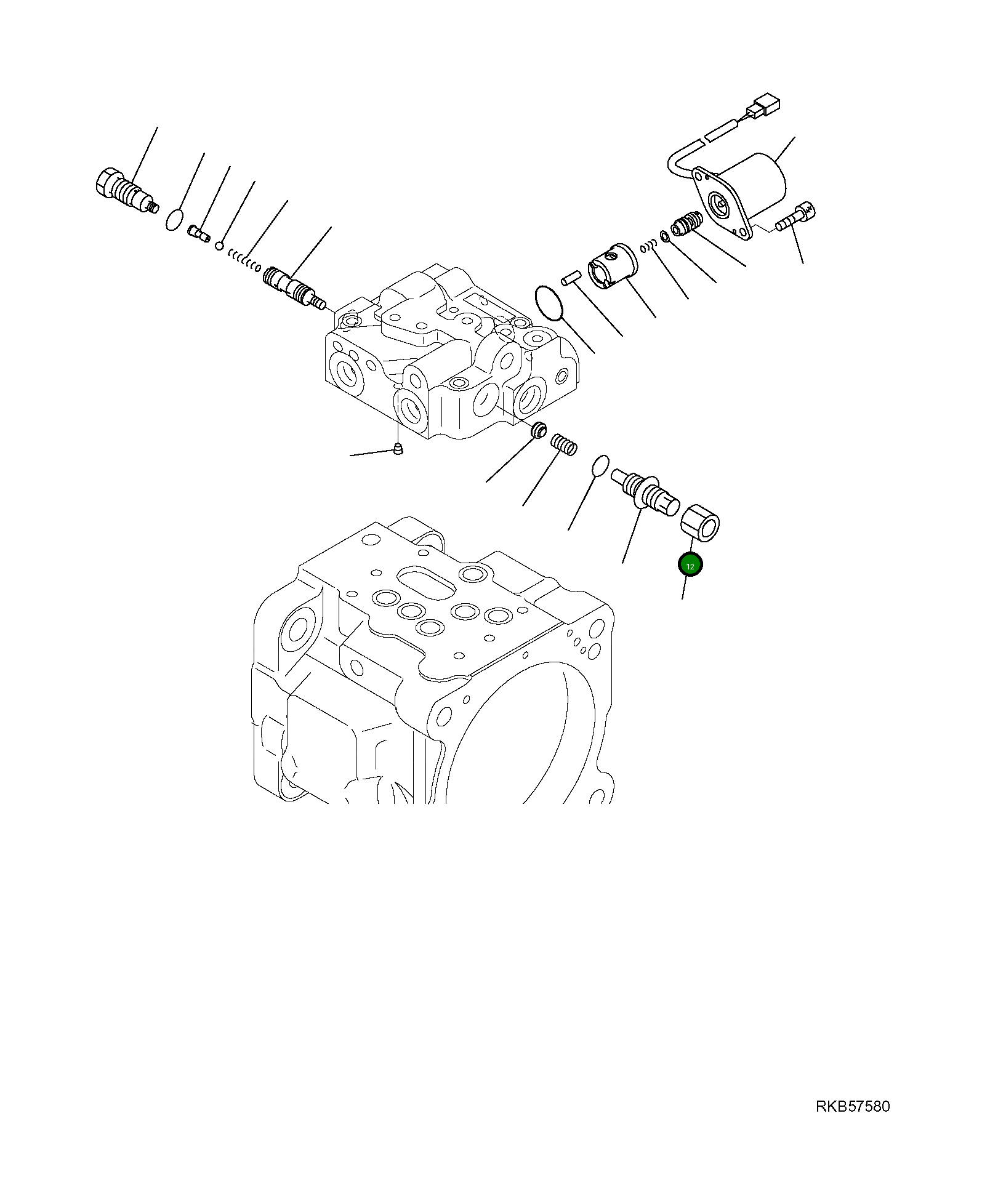 12

RKB57580