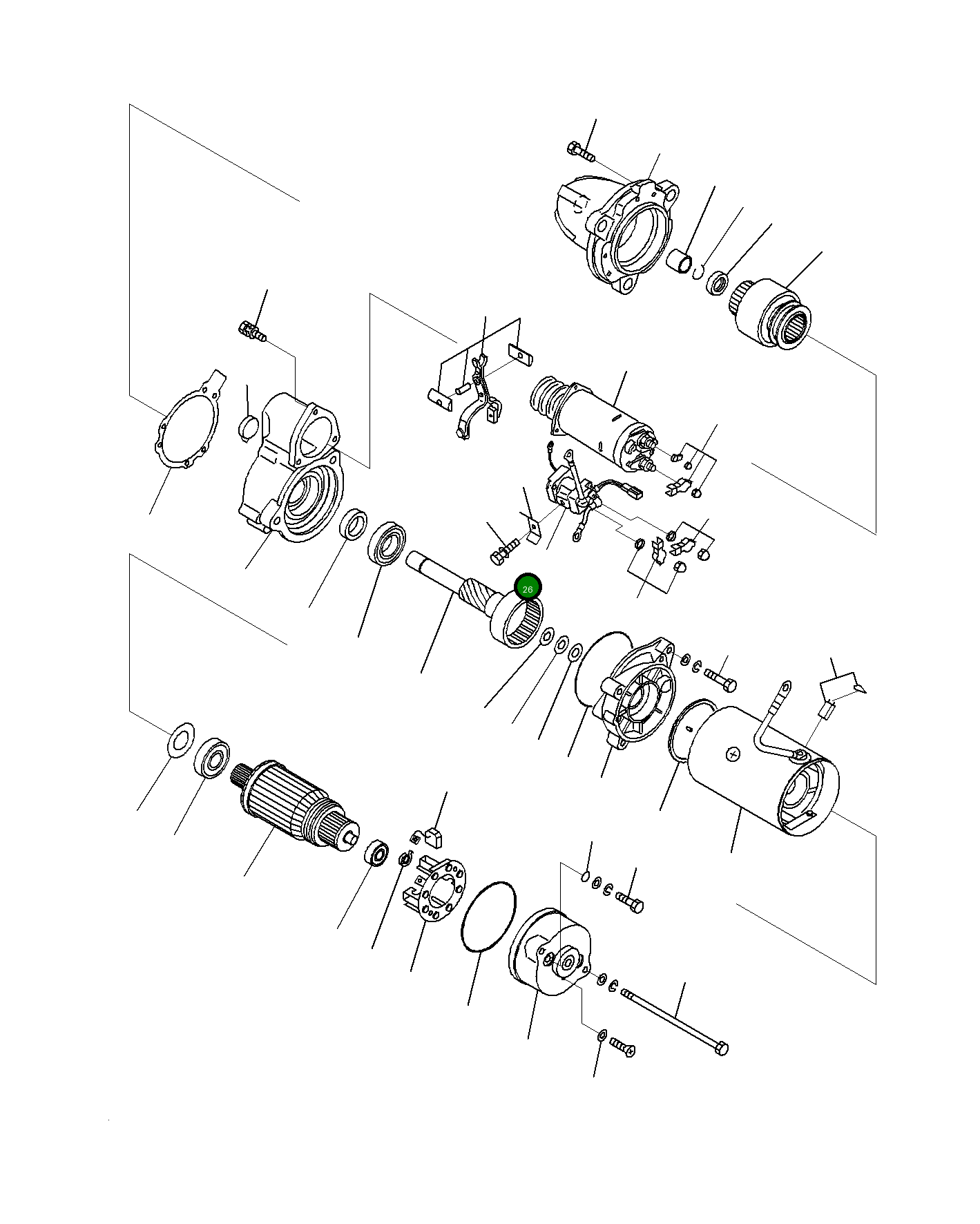 26