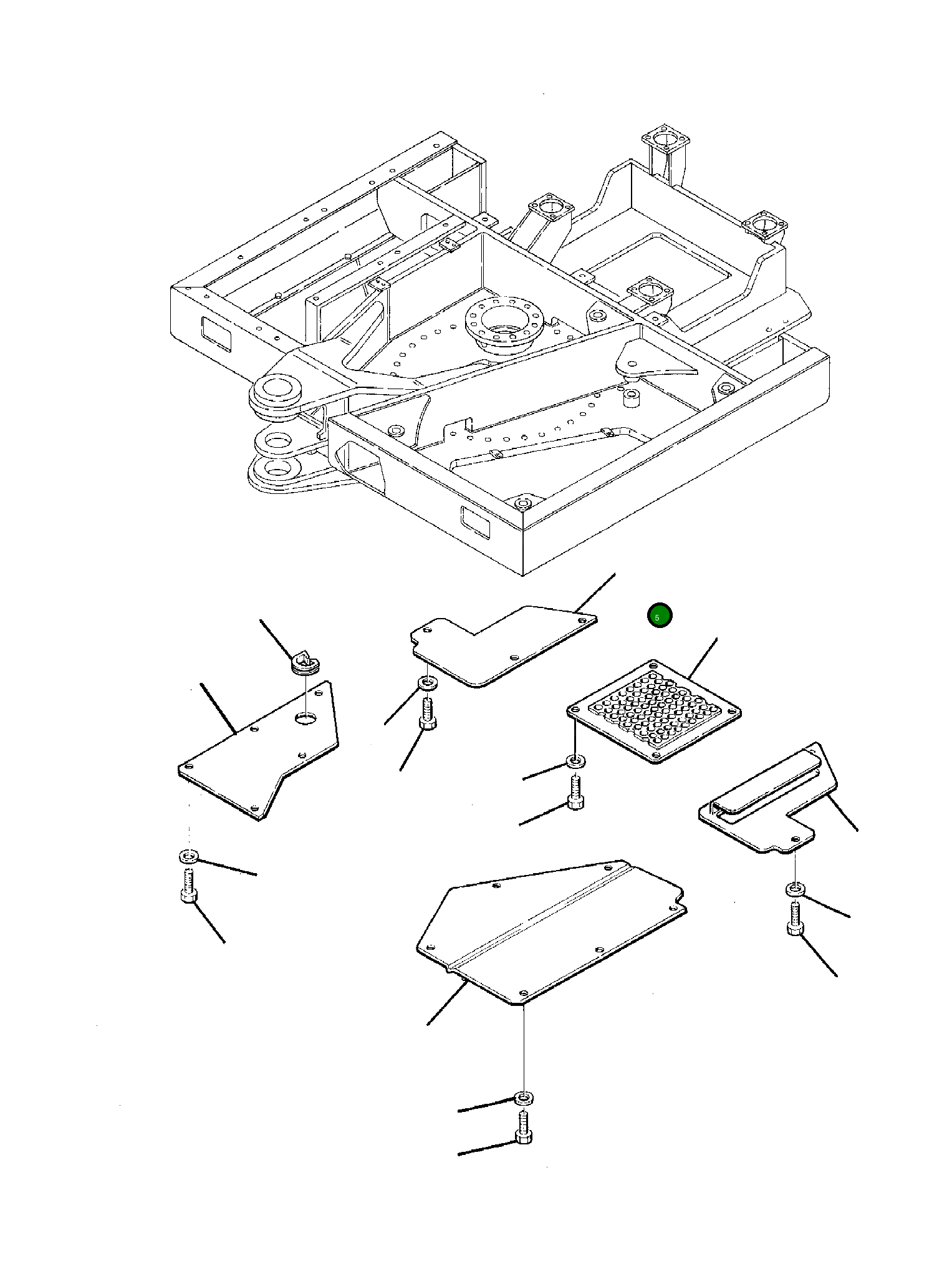 5