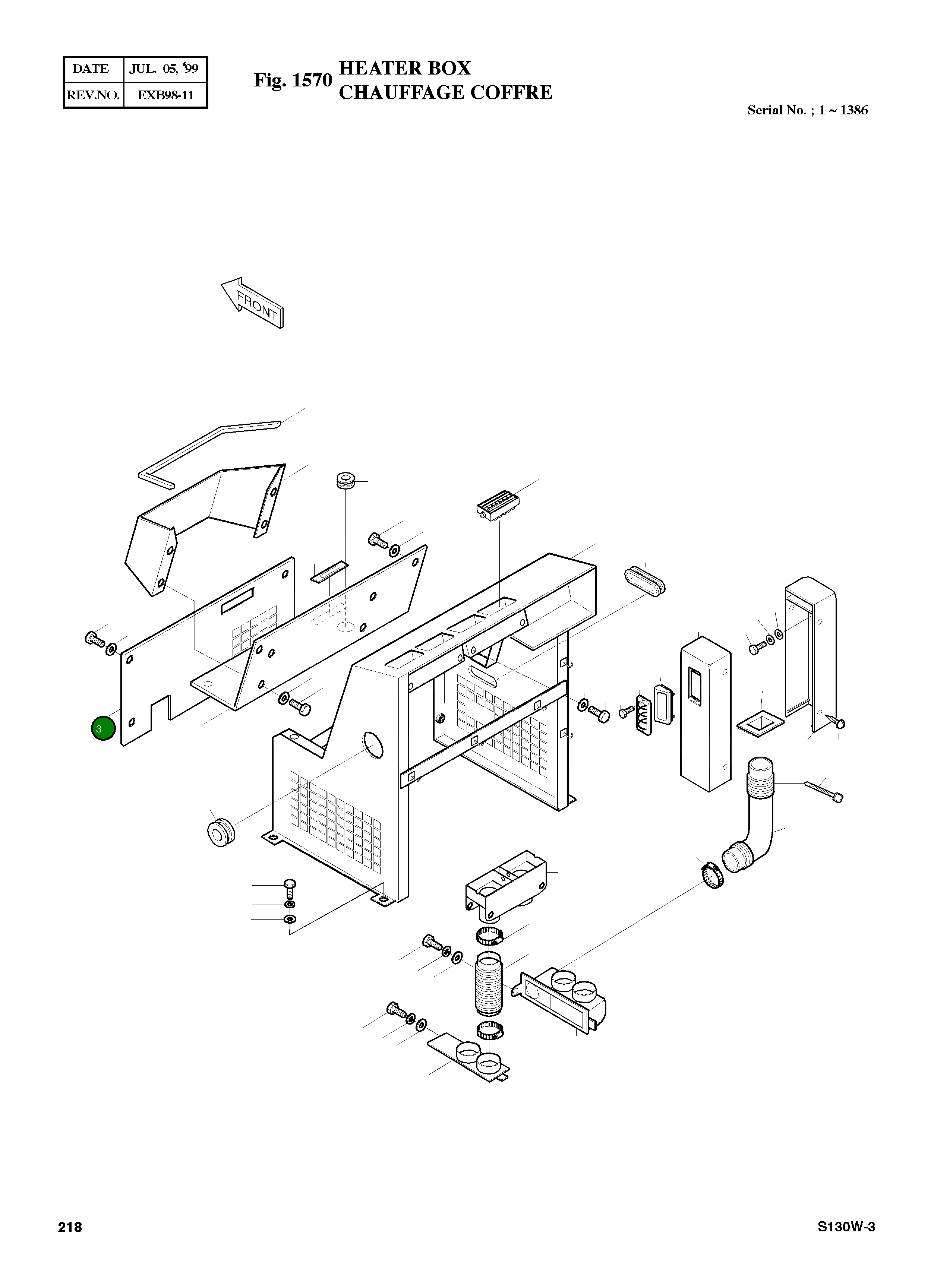 | DATE | JUL. 05, '99 |
|---|---|
| REV.NO. | EXB98-11 |

Fig. 1570 HEATER BOX
CHAUFFAGE COFFRE

Serial No. ; 1 ~ 1386

FRONT

3

218

S130W-3