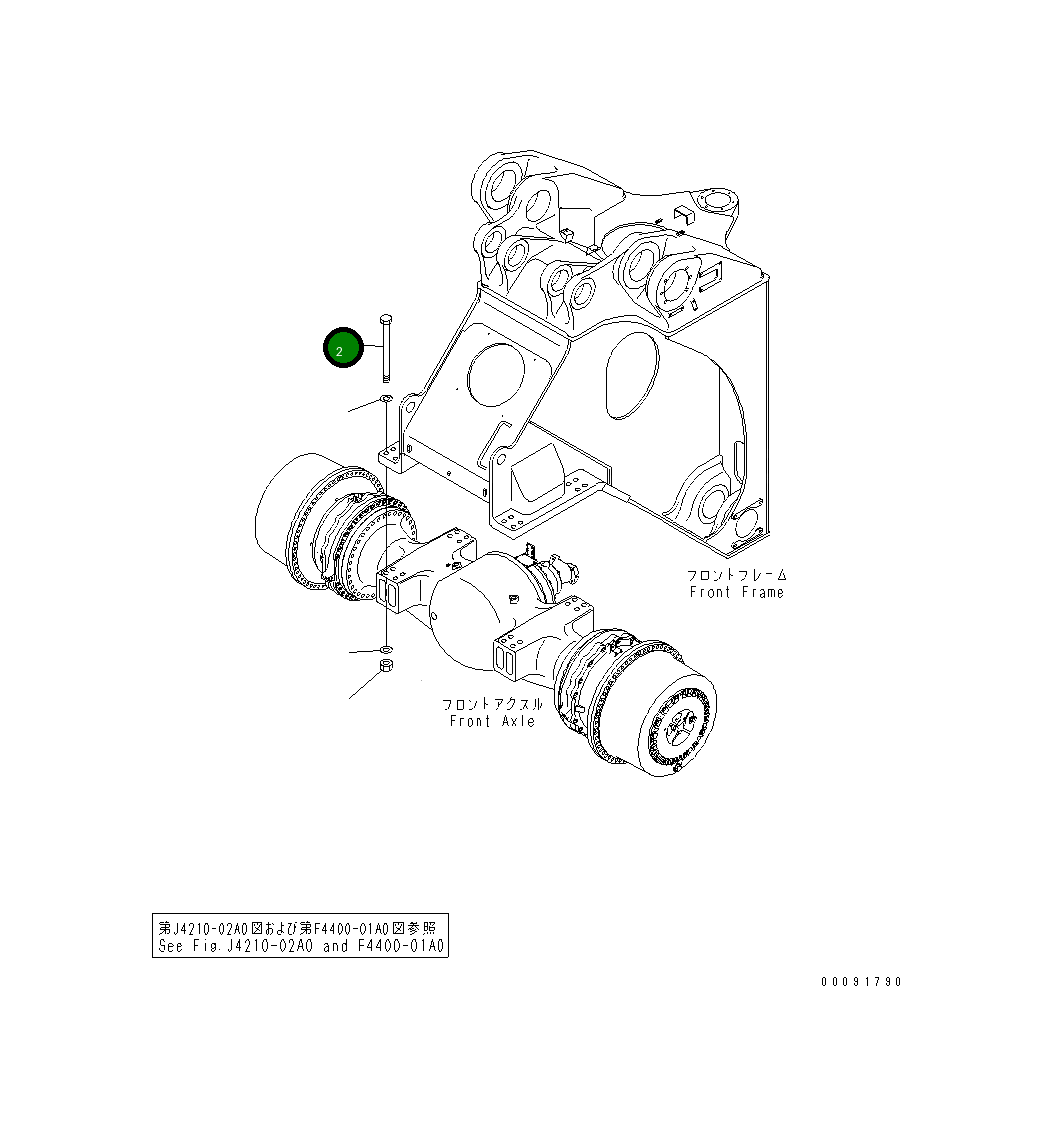 2

フロントフレーム
Front Frame

フロントアクスル
Front Axle

第J4210-02A0図および第F4400-01A0図参照
See Fig.J4210-02A0 and F4400-01A0

00091790