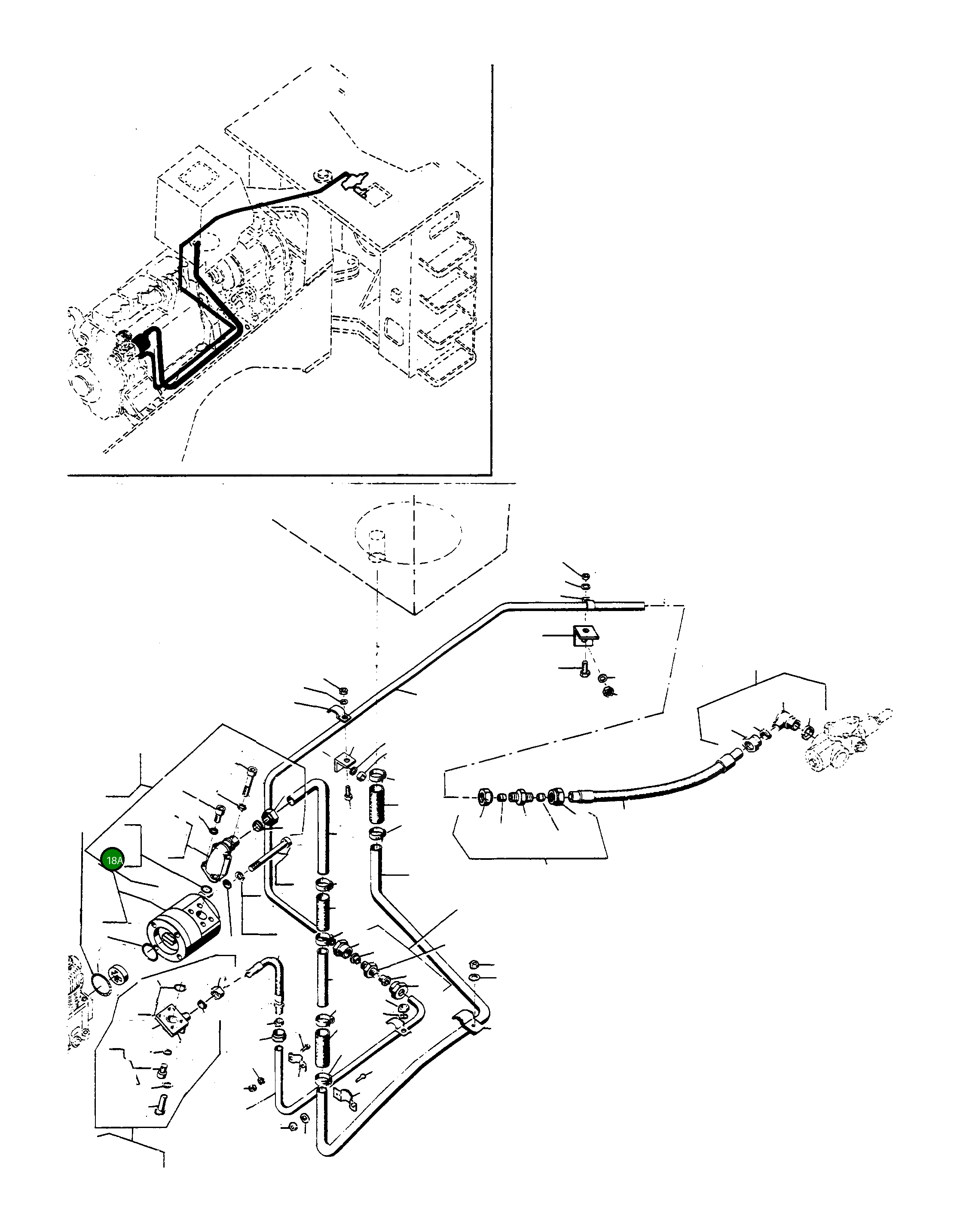 18A