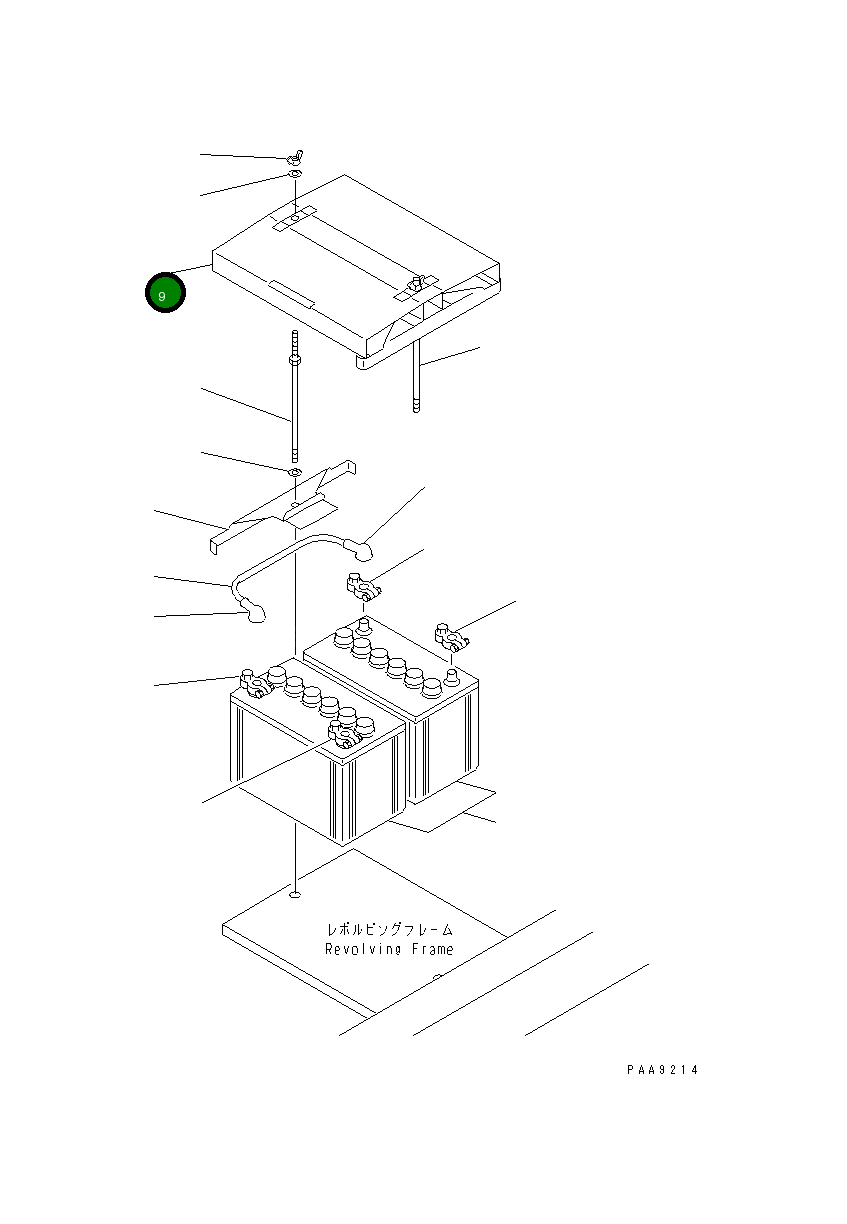 9

レボルビングフレーム
Revolving Frame

PAA9214