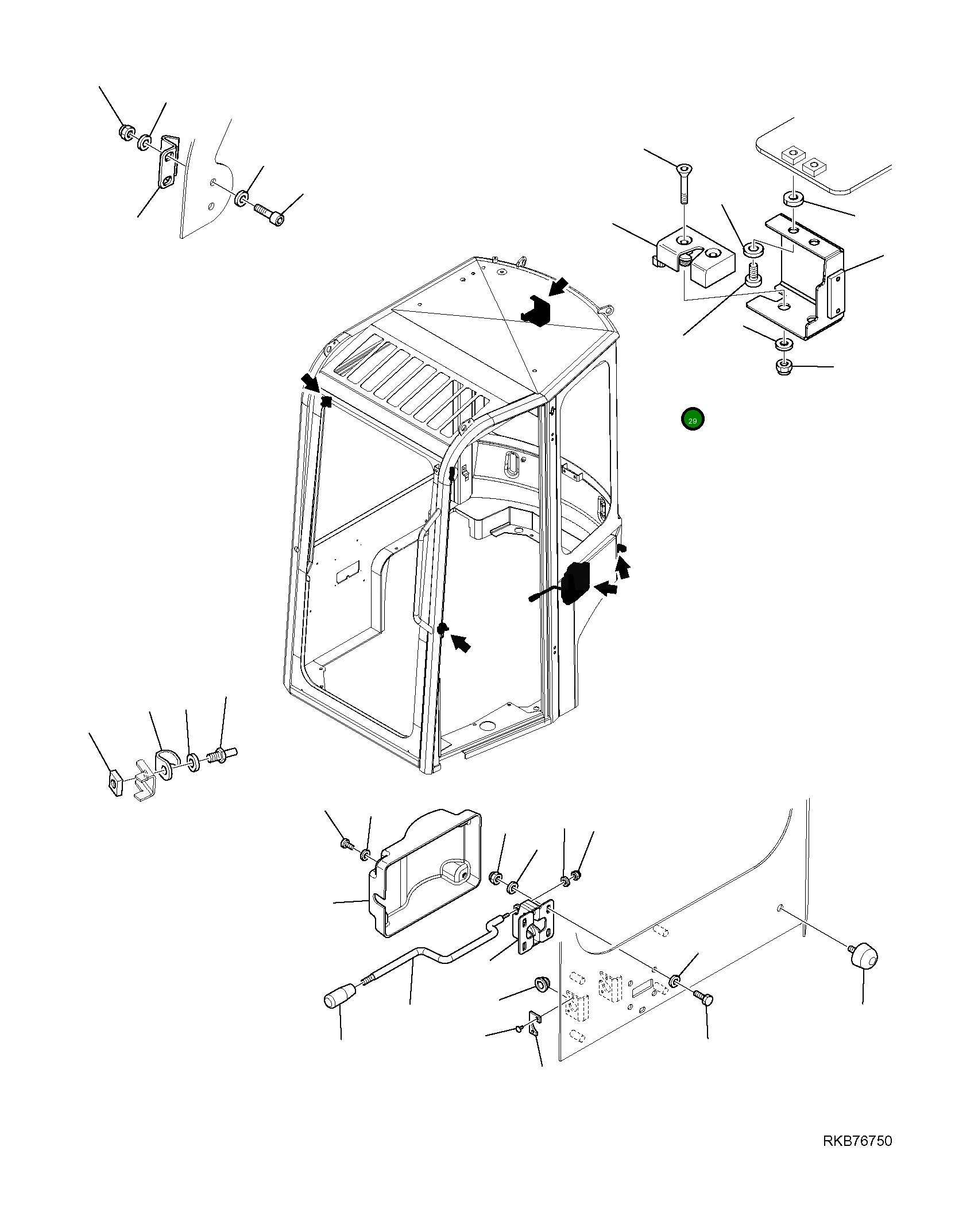 29

RKB76750