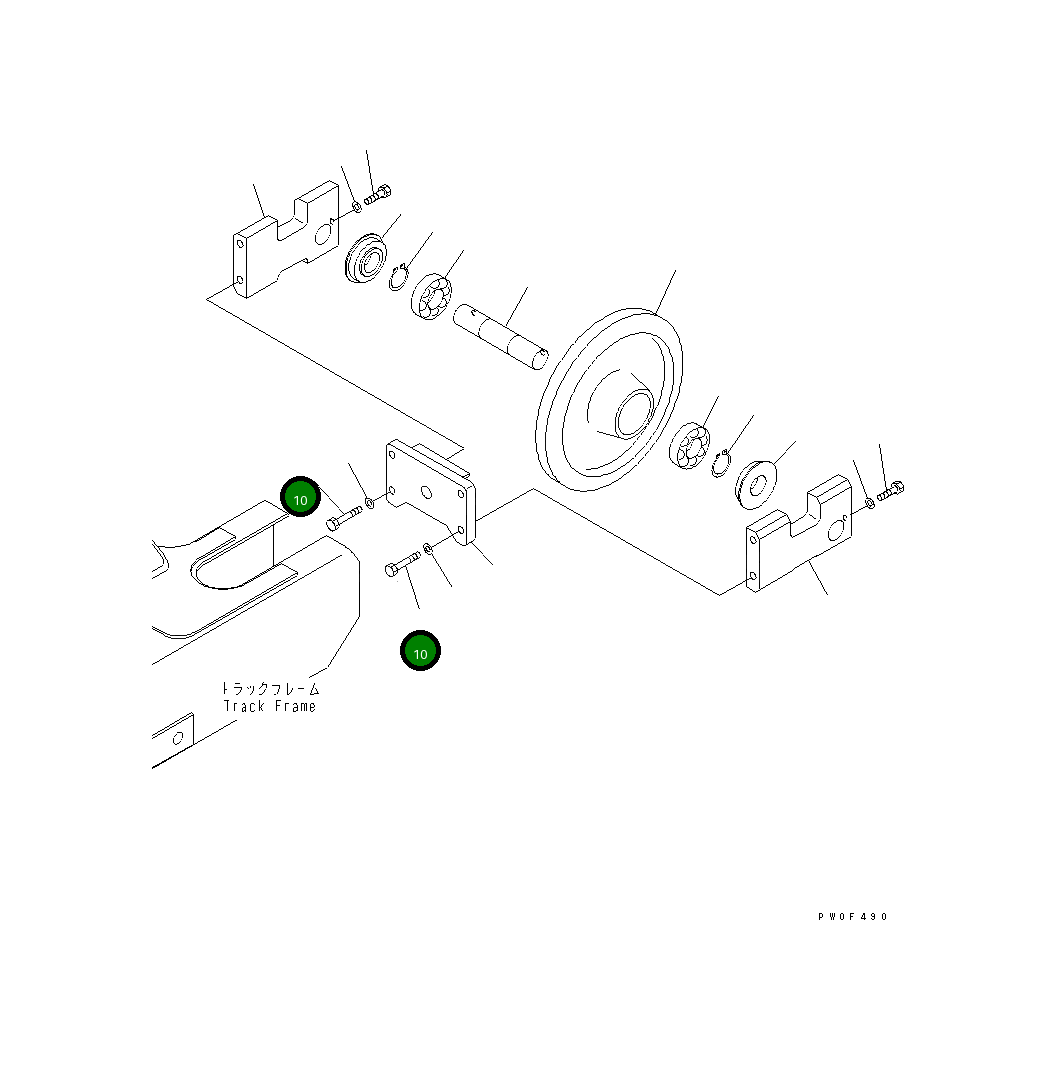 10

10

トラックフレーム
Track Frame

PW0F490