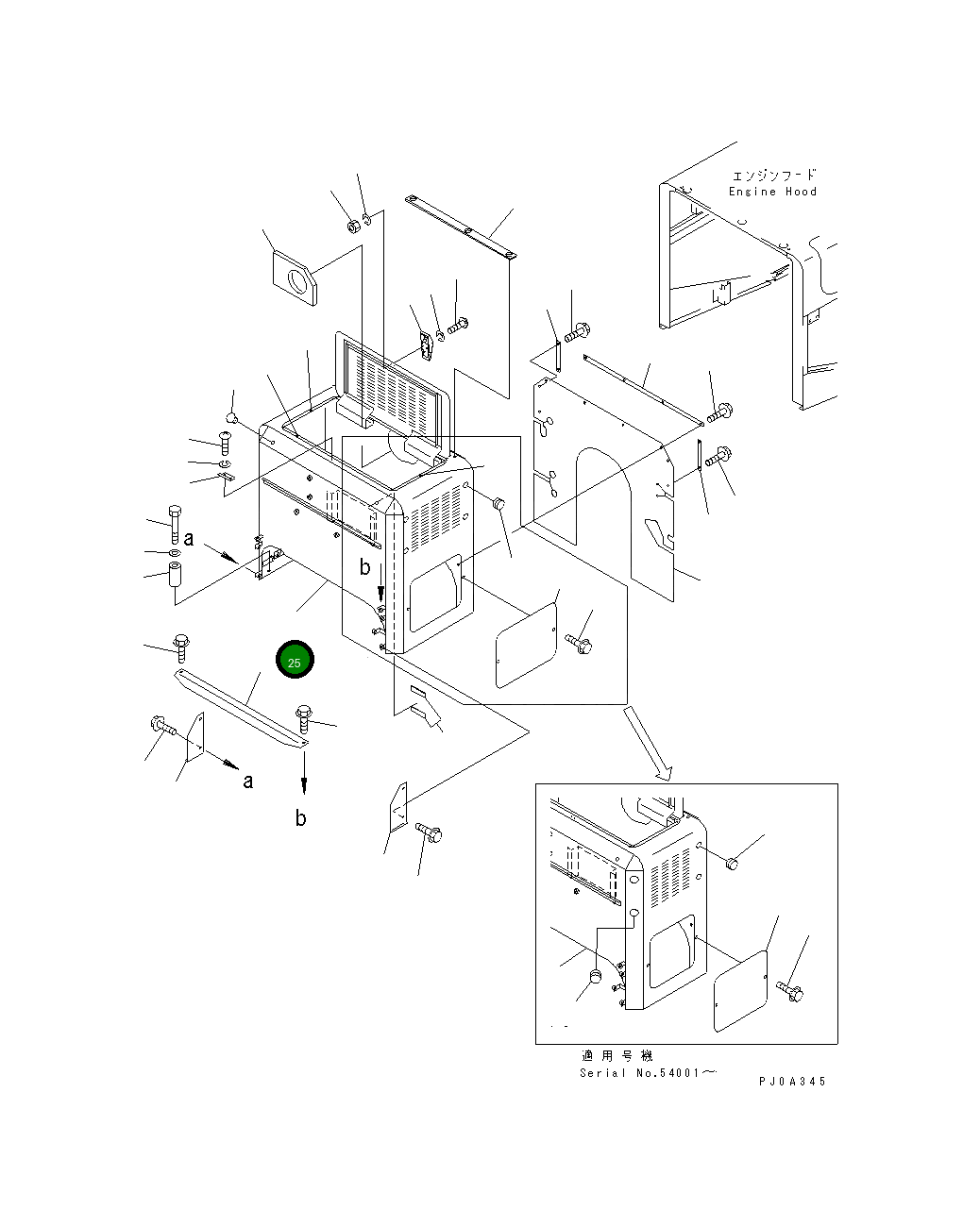 エンジンフード
Engine Hood

a

b

25

a

b

適用号機
Serial No.54001～

PJ0A345