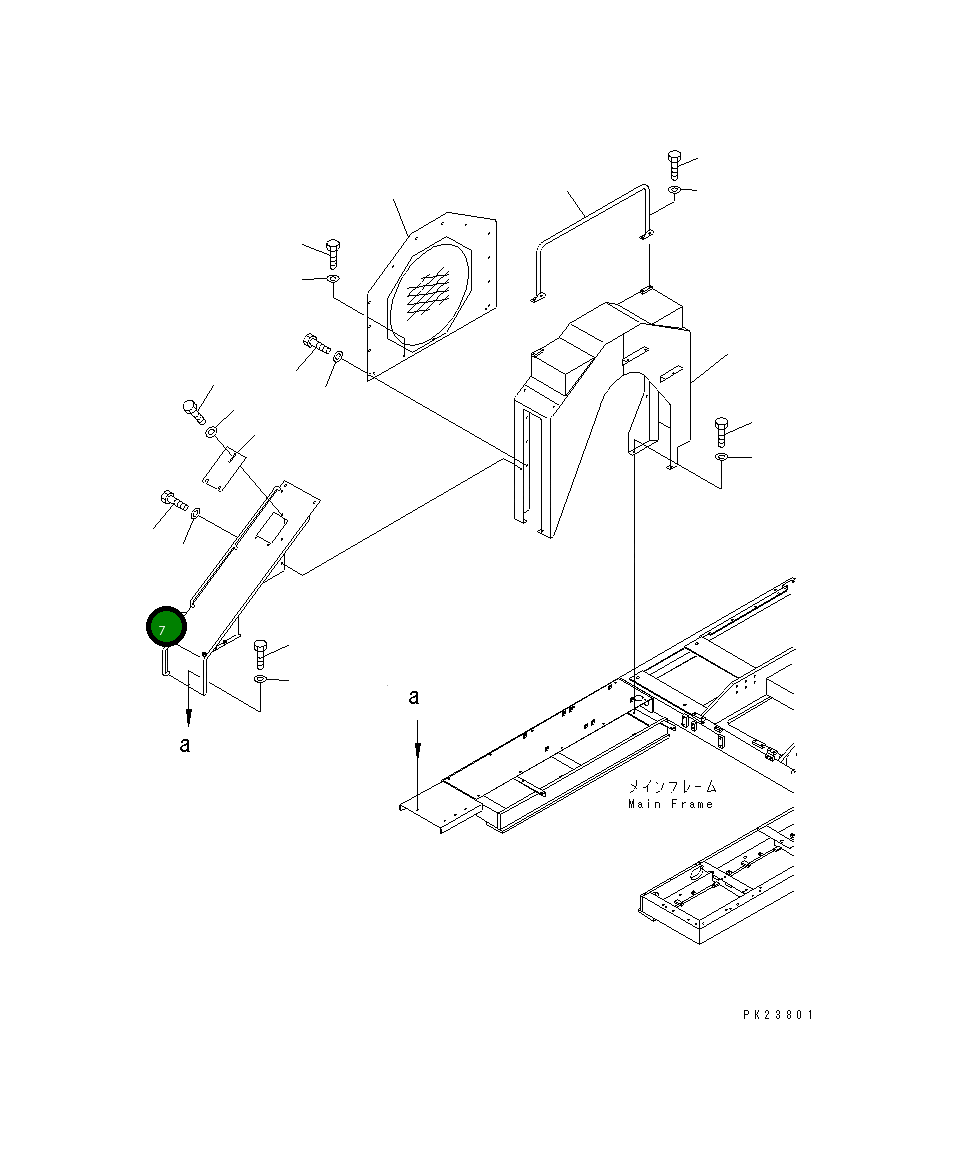 7

a

a

メインフレーム
Main Frame

PK23801