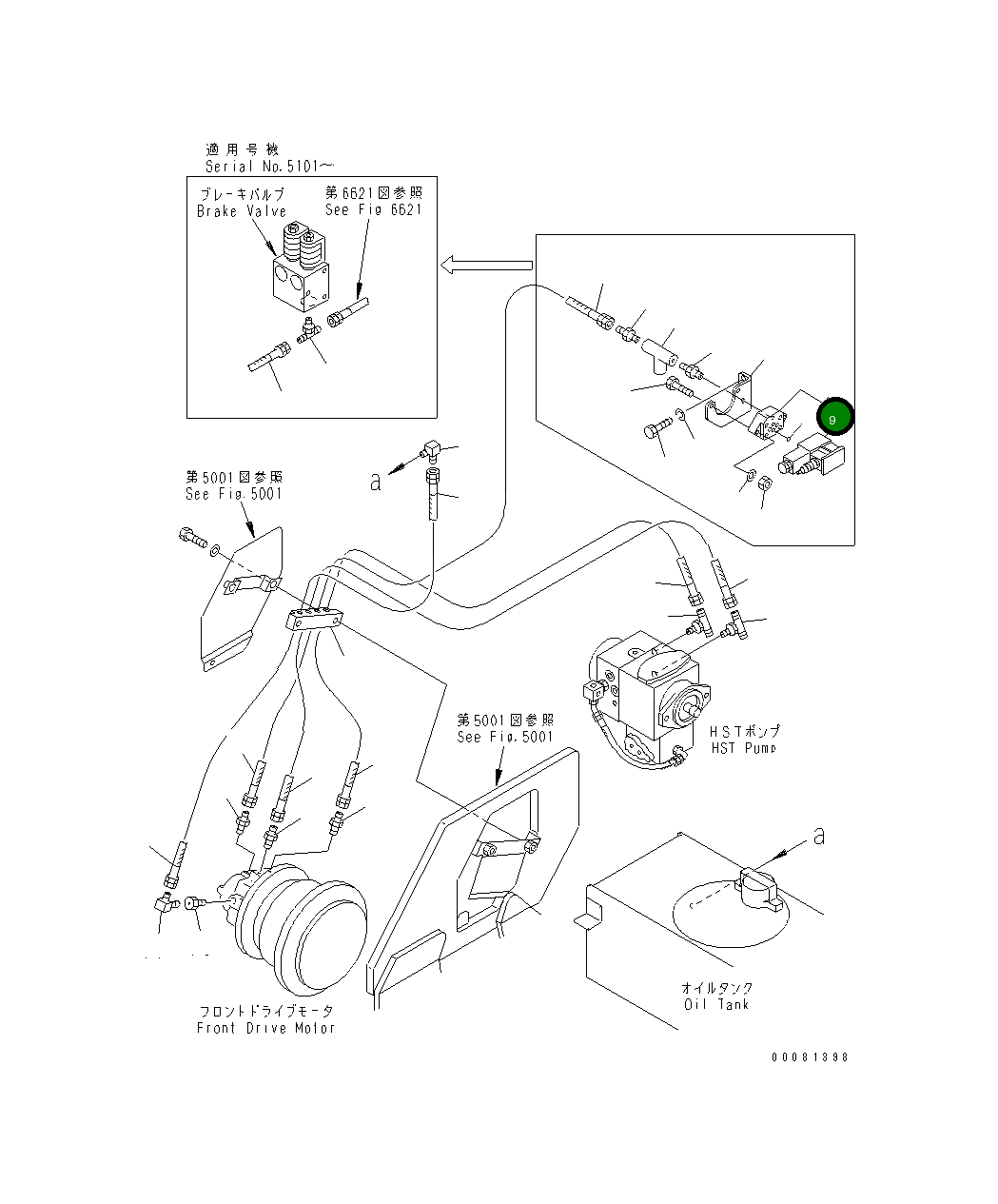 適用号機
Serial No.5101～

ブレーキバルブ
Brake Valve

第6621図参照
See Fig 6621

9

a

第5001図参照
See Fig.5001

第5001図参照
See Fig.5001

HSTポンプ
HST Pump

a

オイルタンク
Oil Tank

フロントドライブモータ
Front Drive Motor

00081398