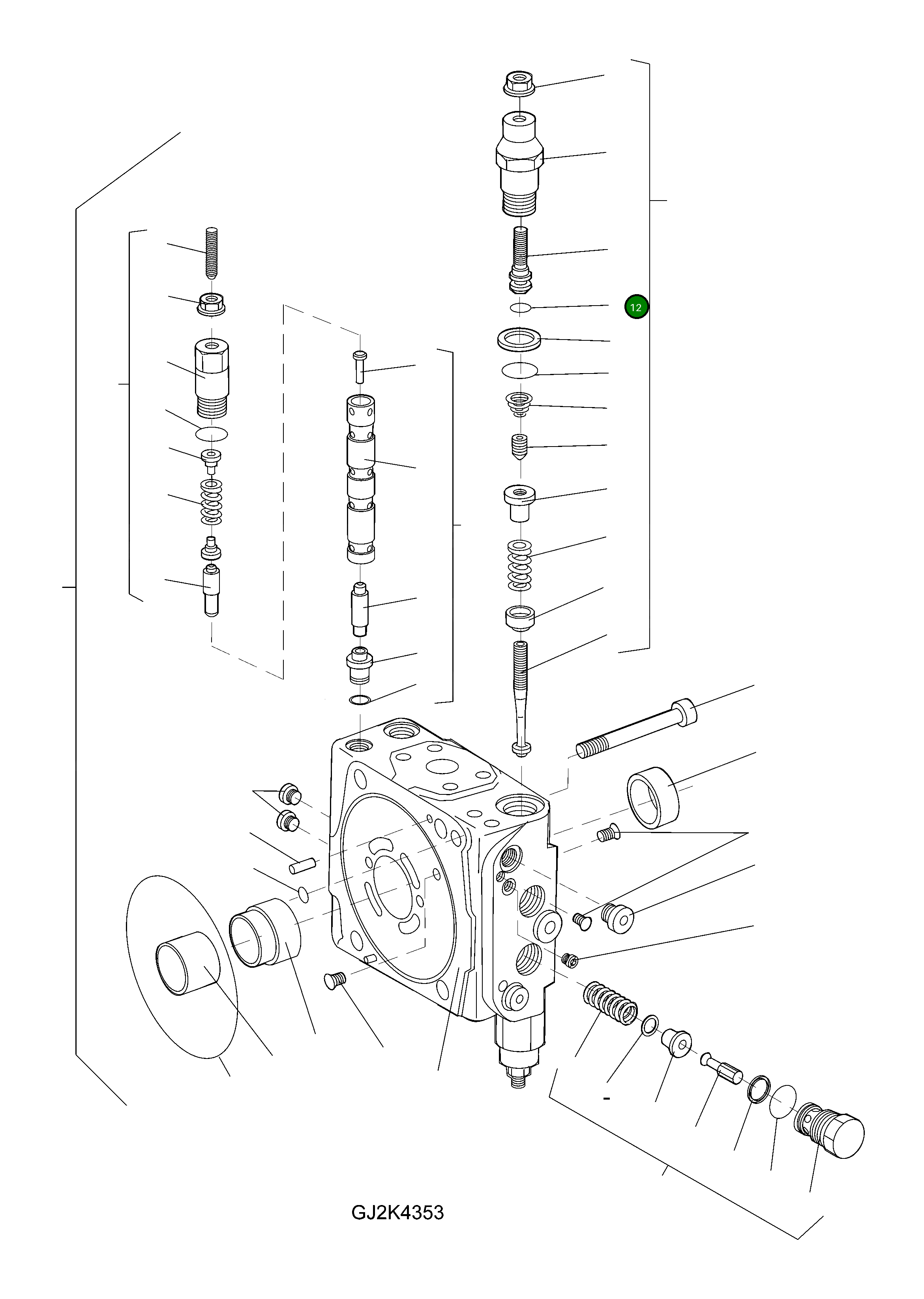 12

-

GJ2K4353