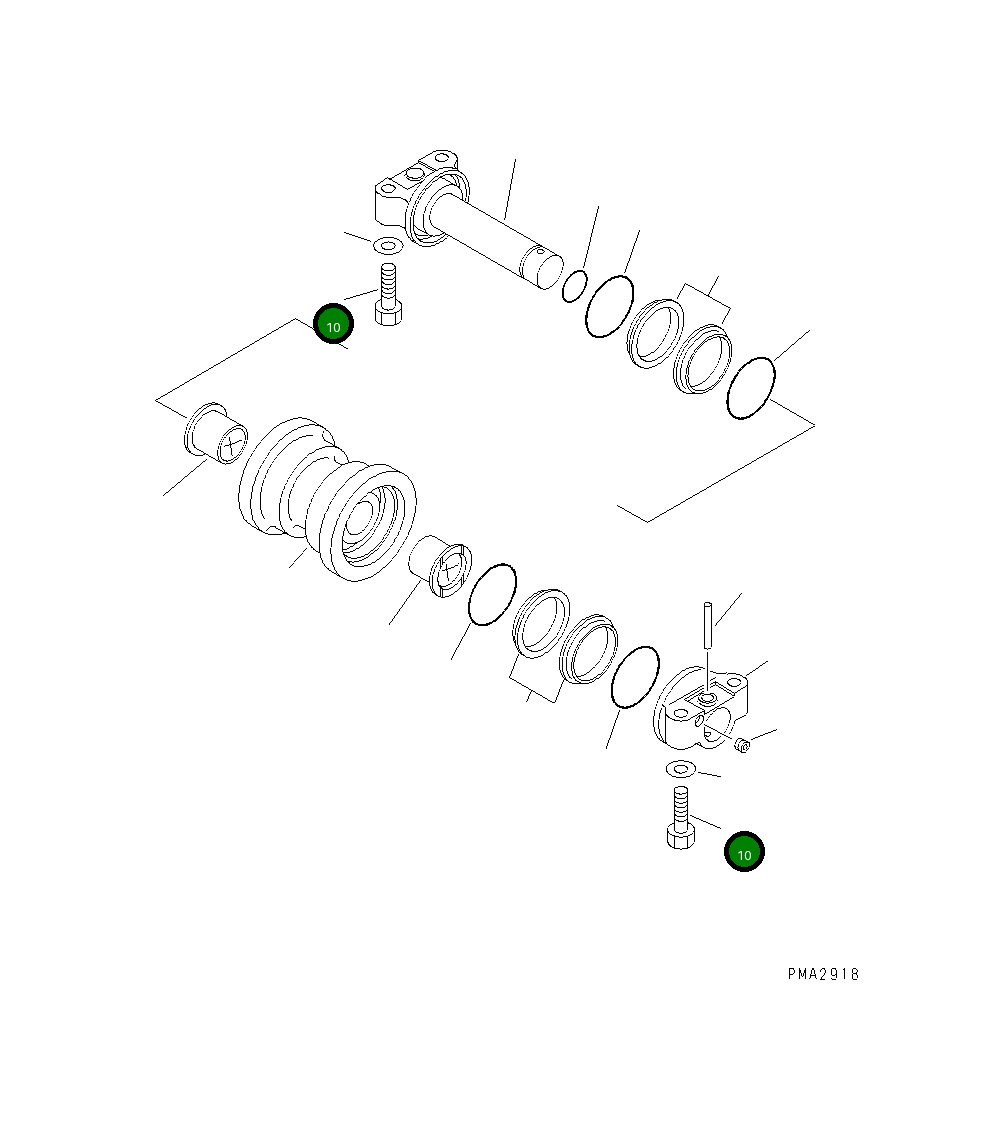 10

10

PMA2918