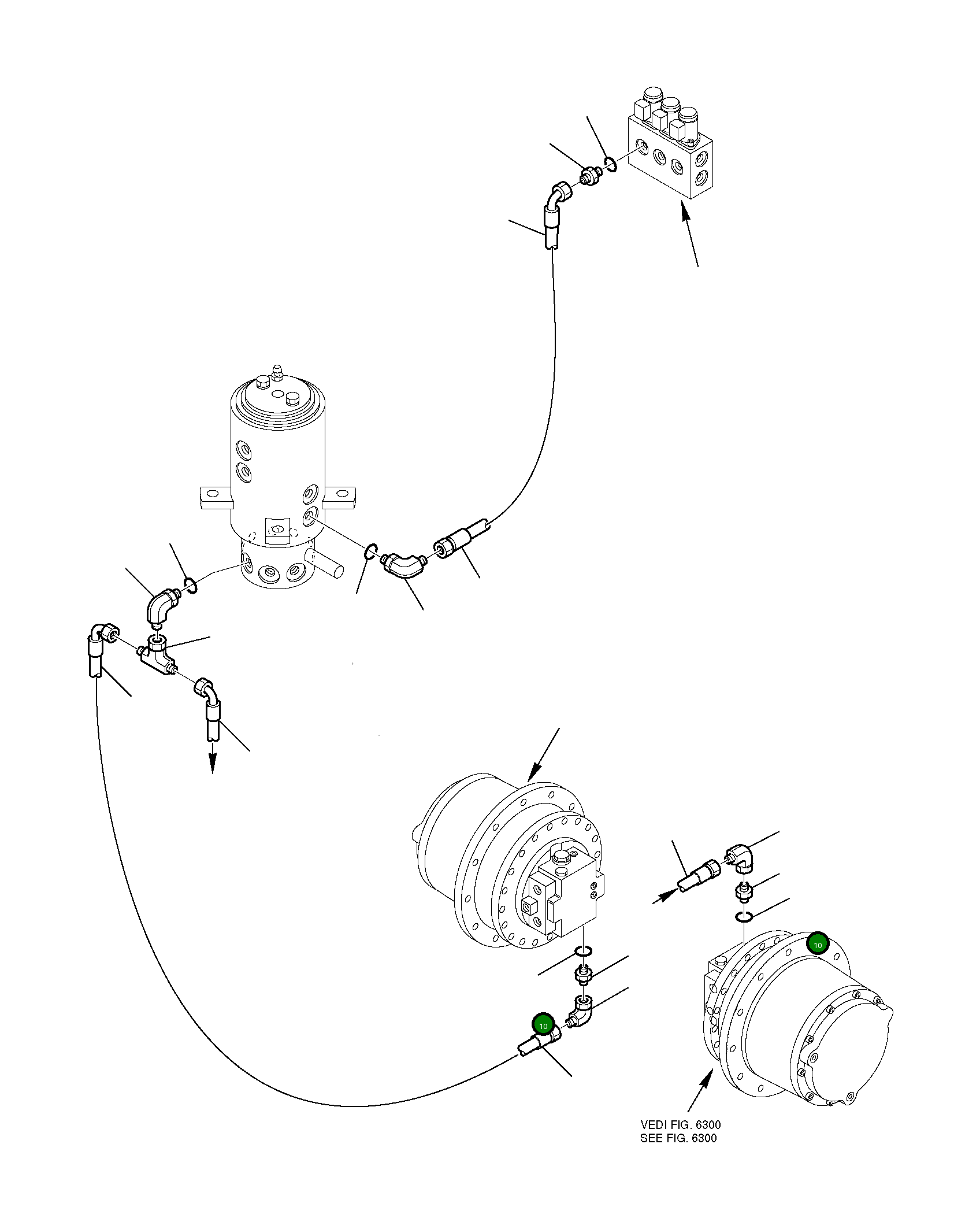 10

10

VEDI FIG. 6300
SEE FIG. 6300