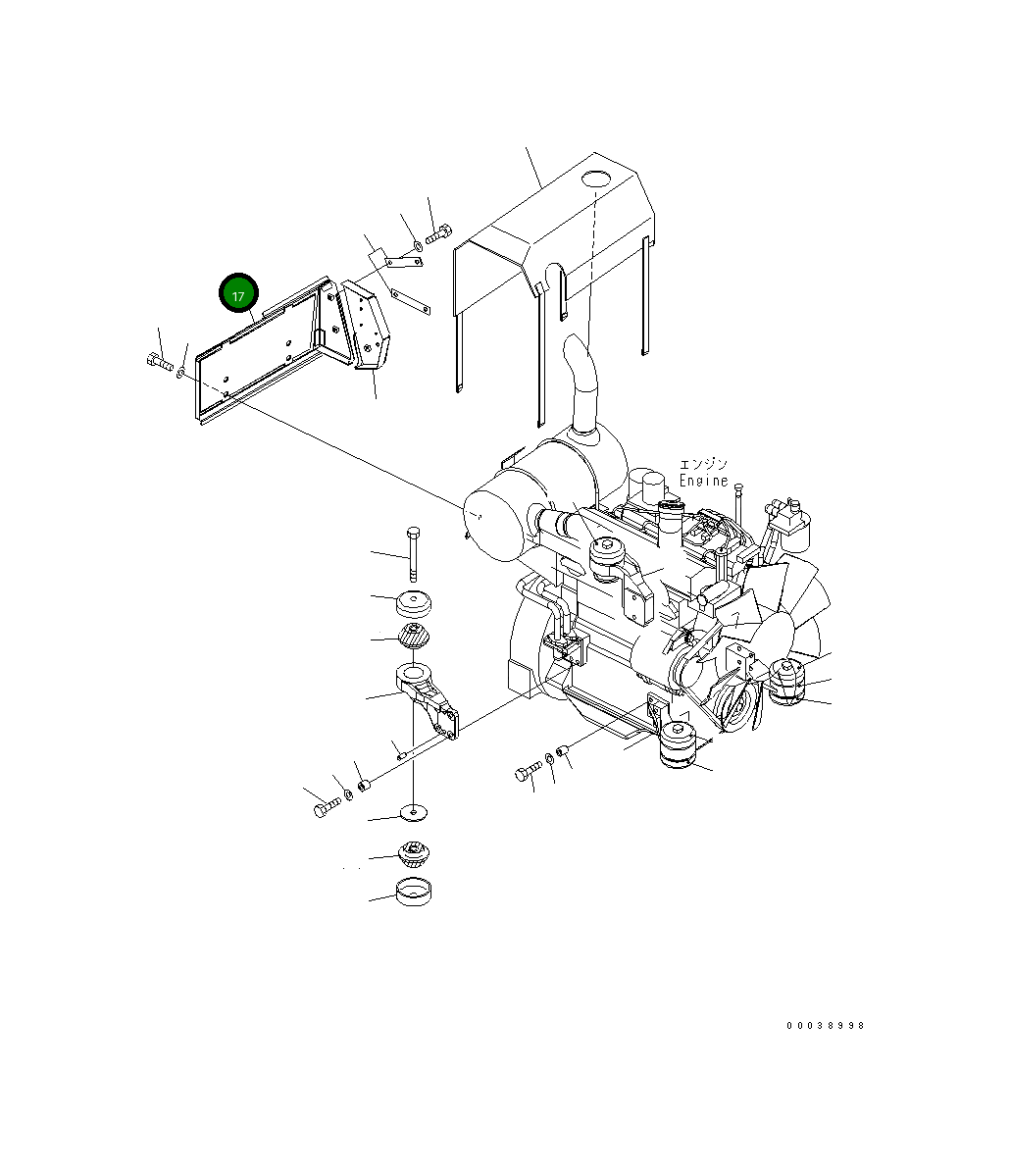 17

エンジン
Engine

00038998