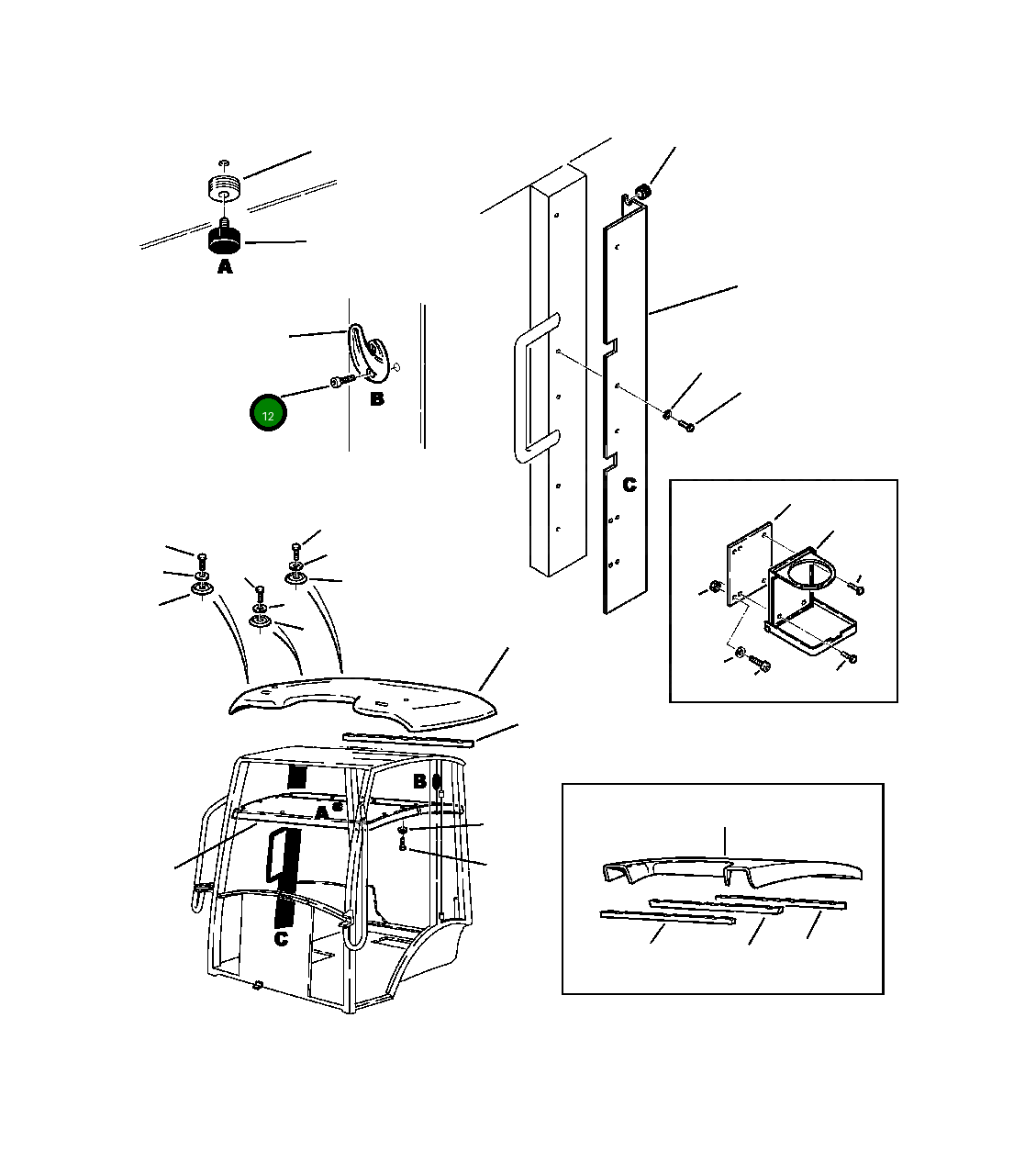 A

12

B

C

B

A

C