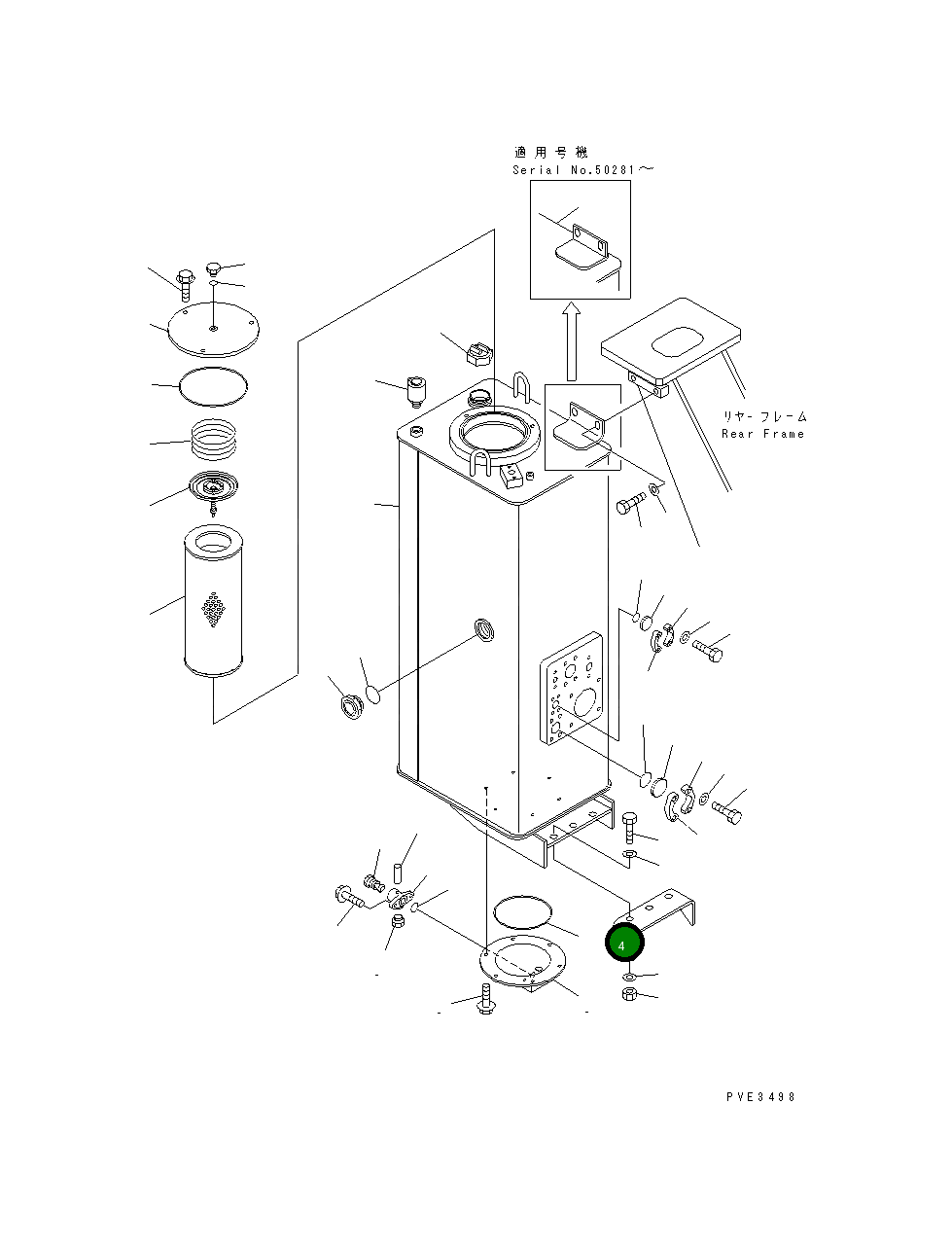 適用号機
Serial No.50281～

リヤーフレーム
Rear Frame

4

PVE3498