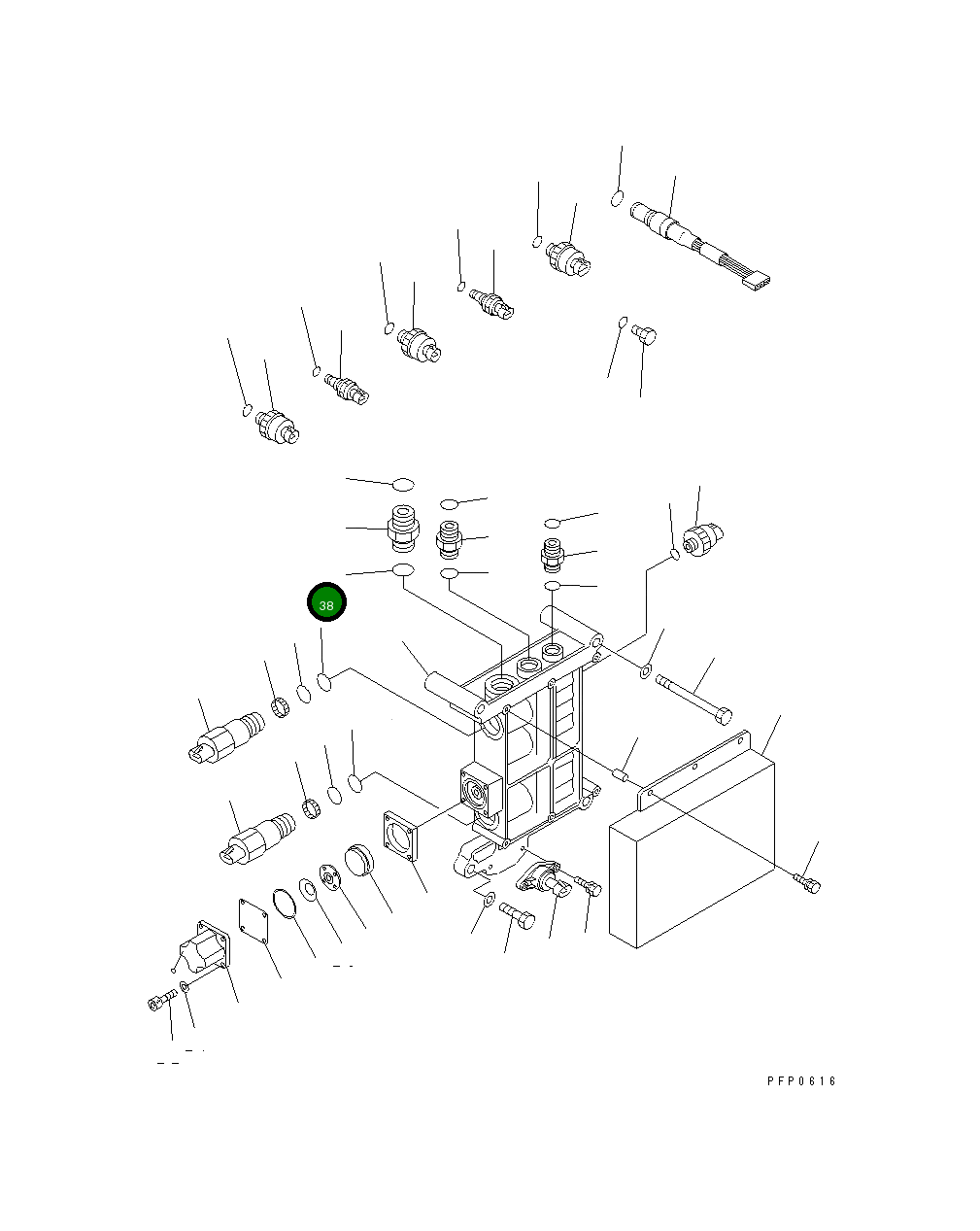 38

PFP0616