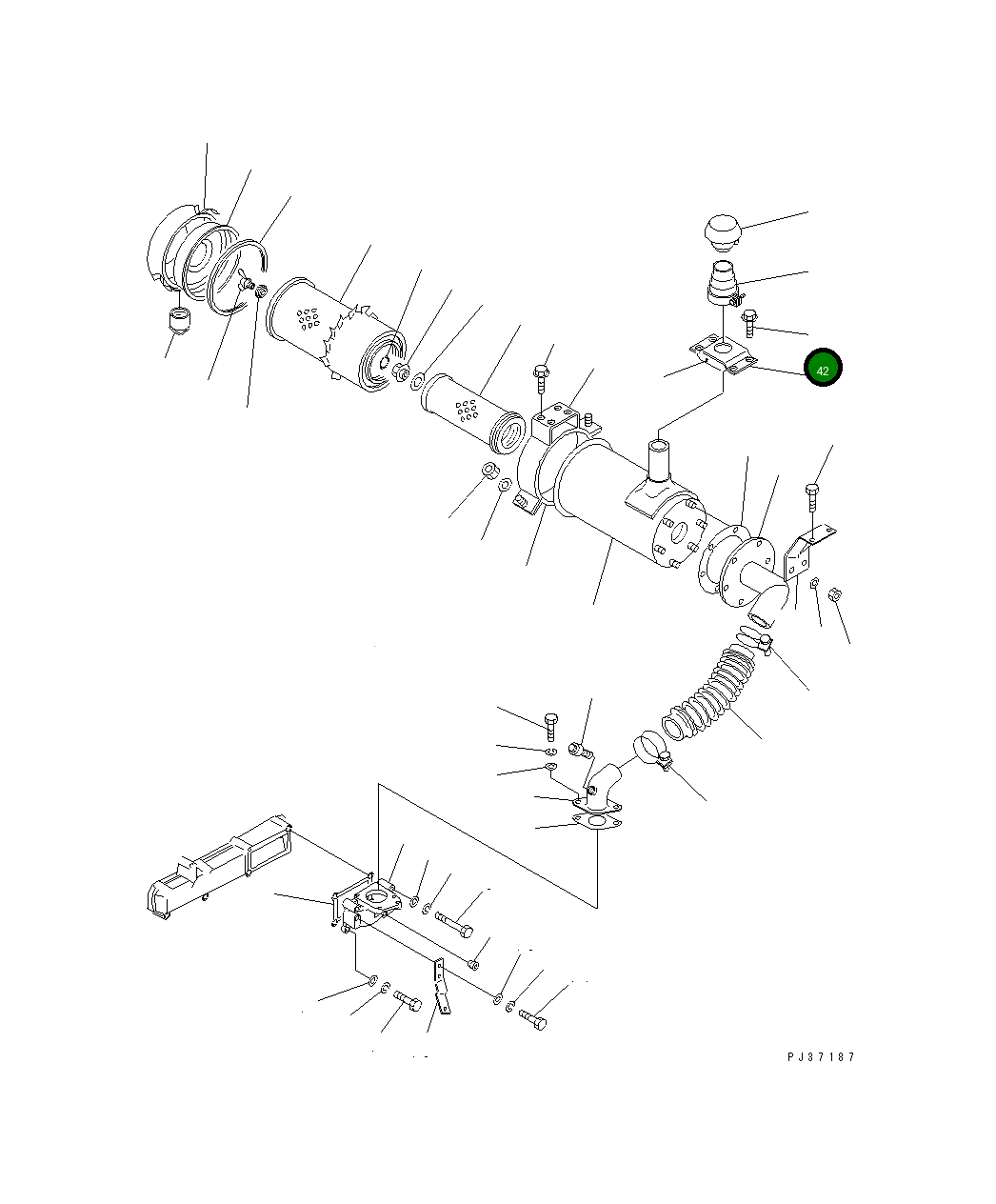 42

PJ37187