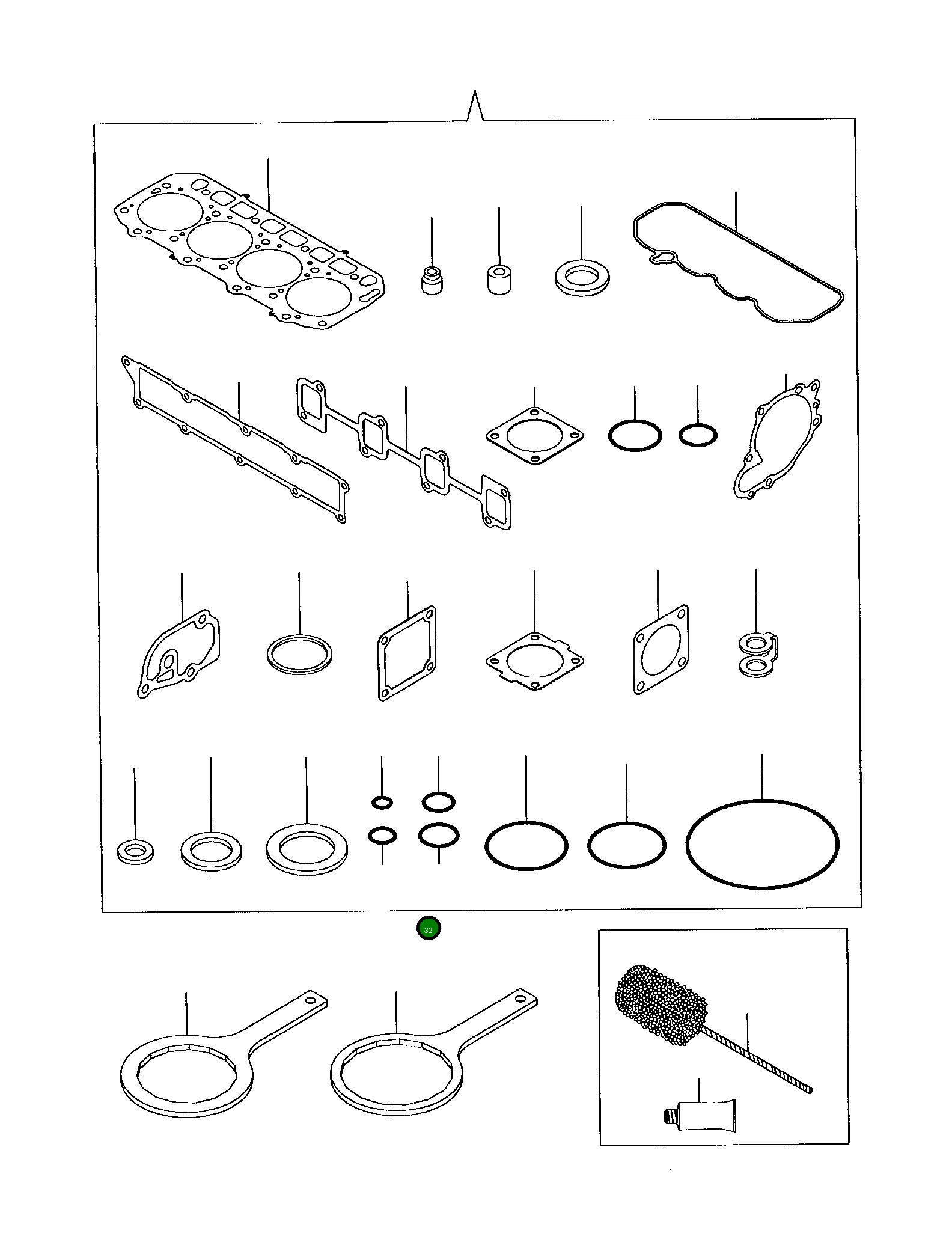 32