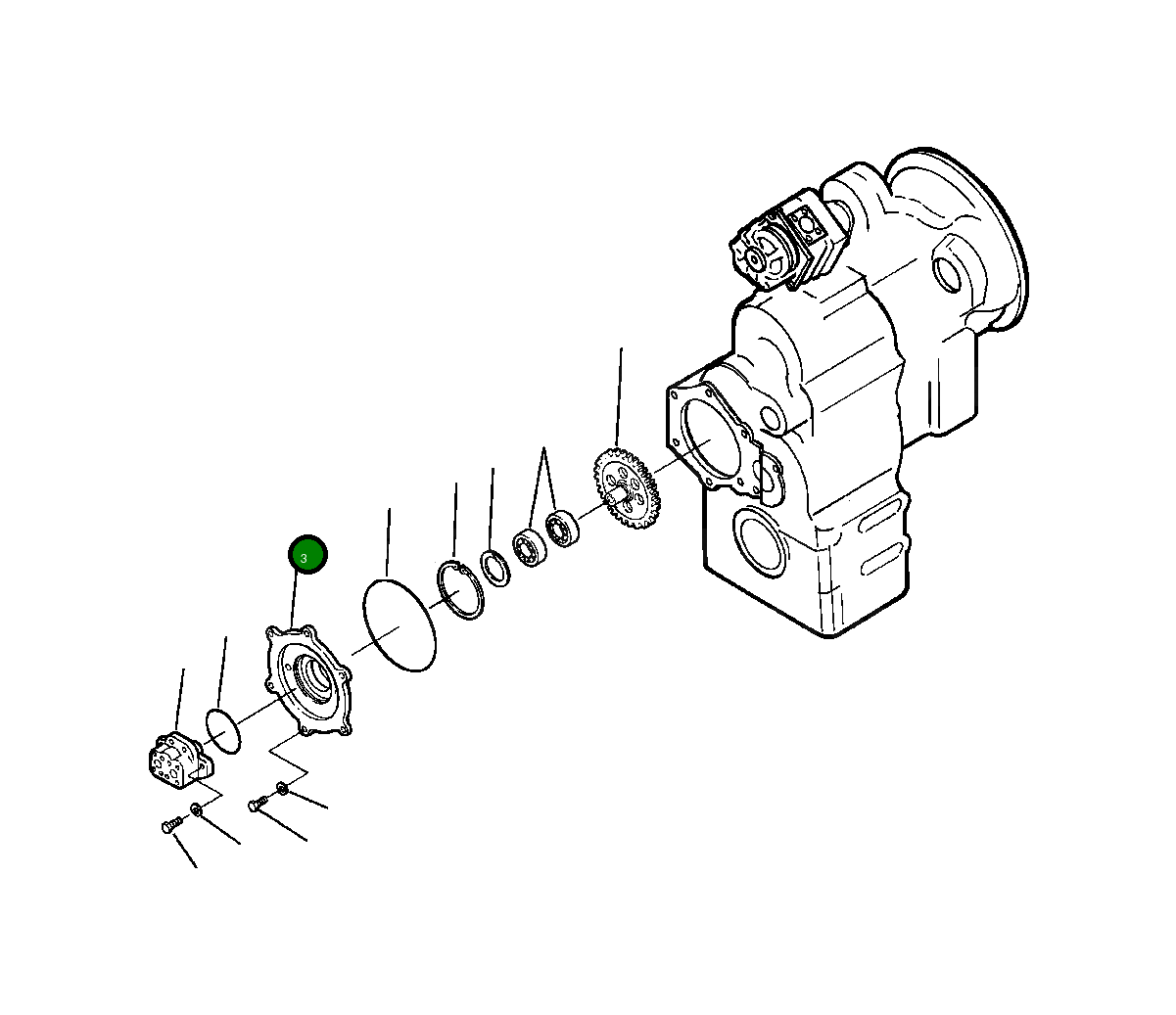 3