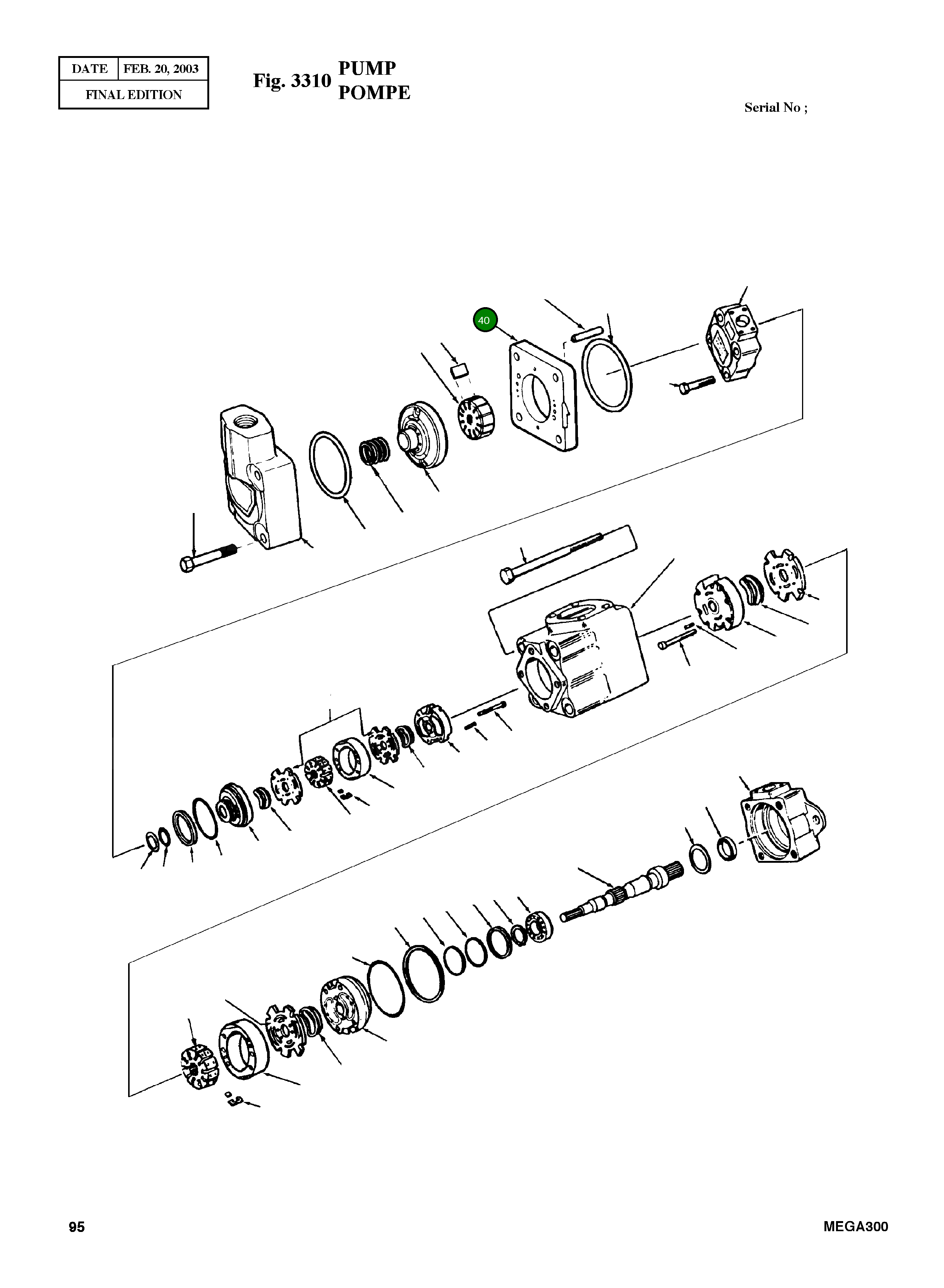 | DATE | FEB. 20, 2003 |
|---|---|
| FINAL EDITION | |

Fig. 3310 PUMP
POMPE

Serial No ;

40

95

MEGA300