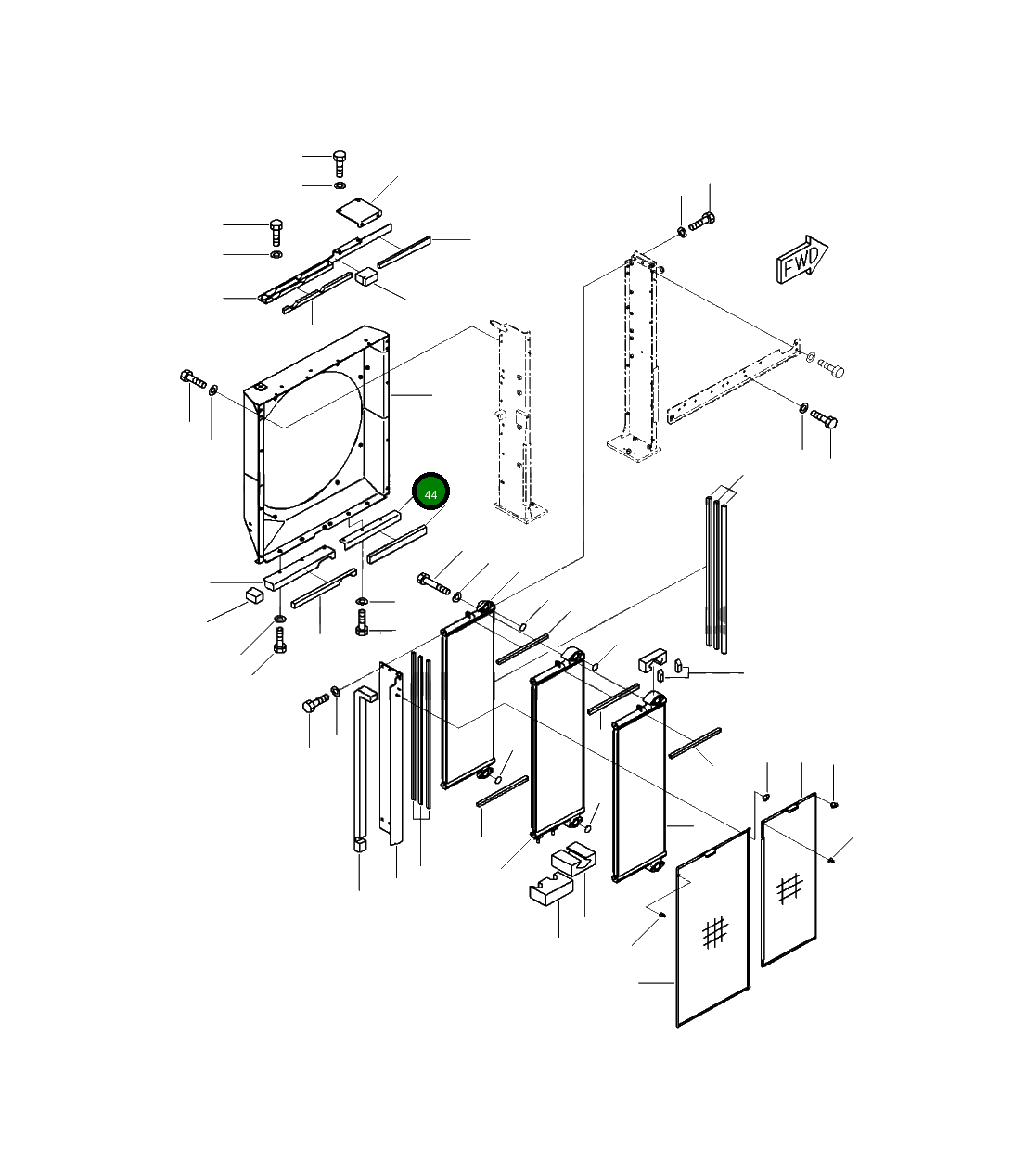 FWD
44