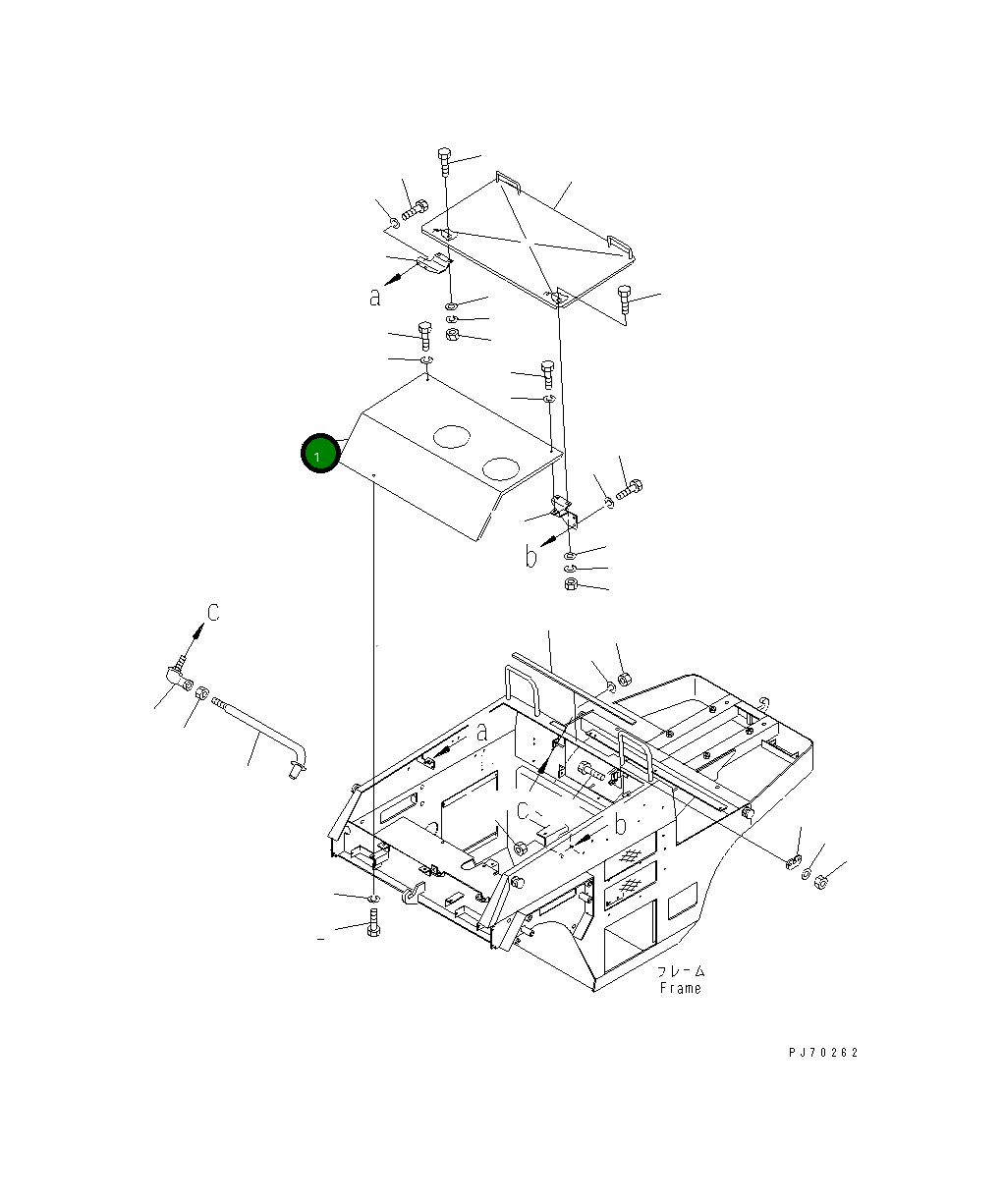 a

1

b

C

a

C

b

フレーム
Frame

PJ70262