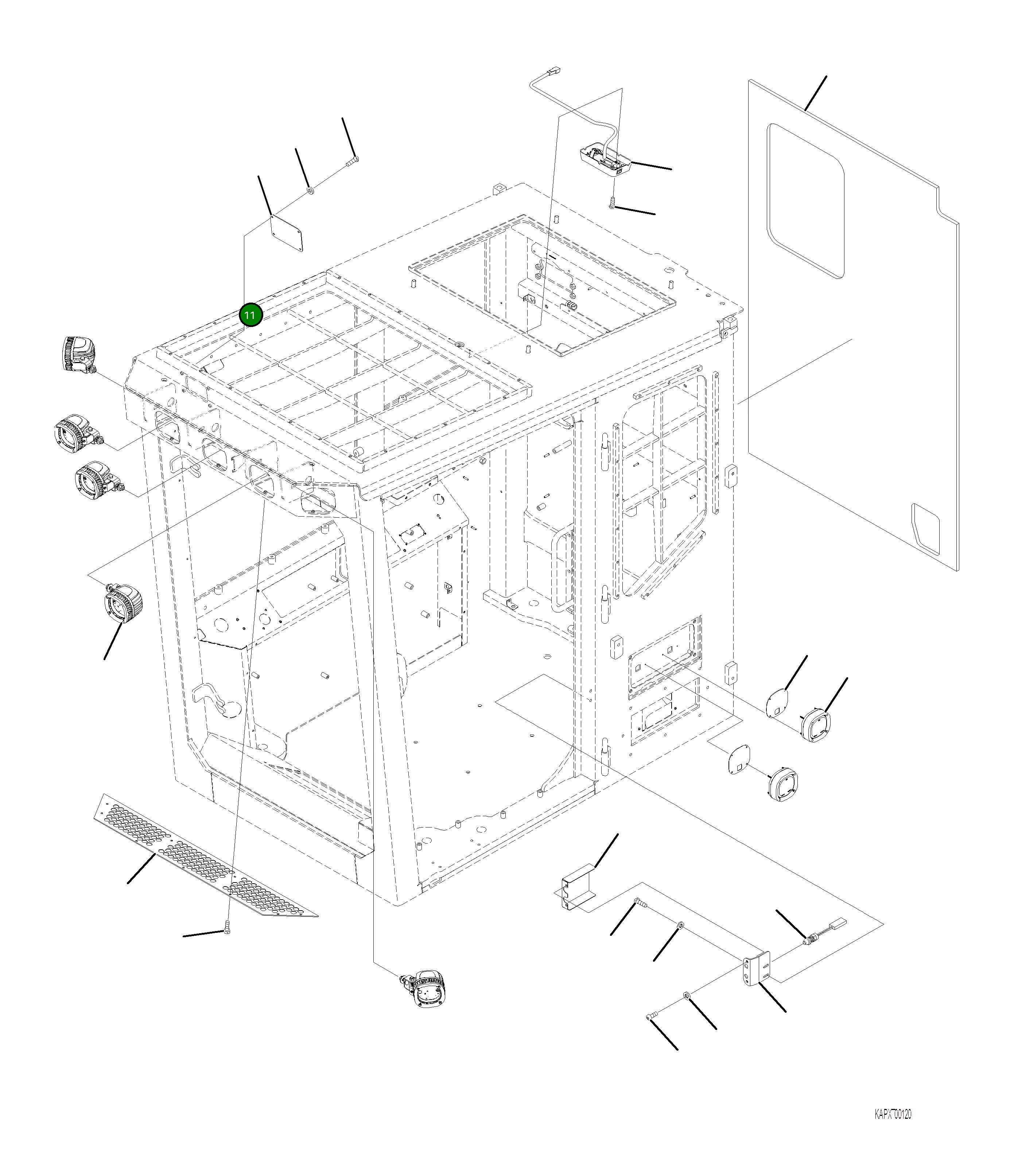 11

KAPX00120