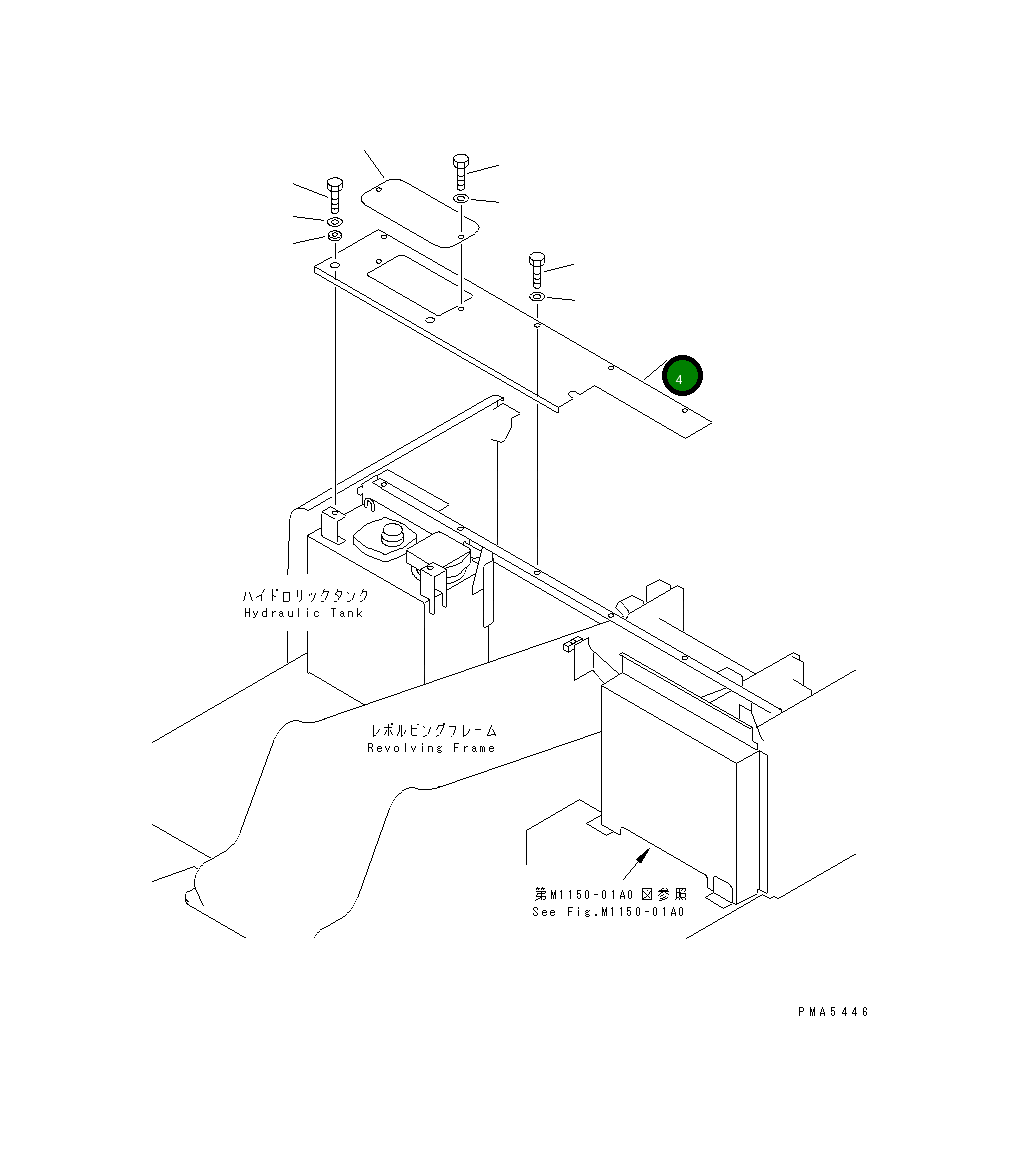 4

ハイドロリックタンク
Hydraulic Tank

レボルビングフレーム
Revolving Frame

第M1150-01A0図参照
See Fig.M1150-01A0

PMA5446