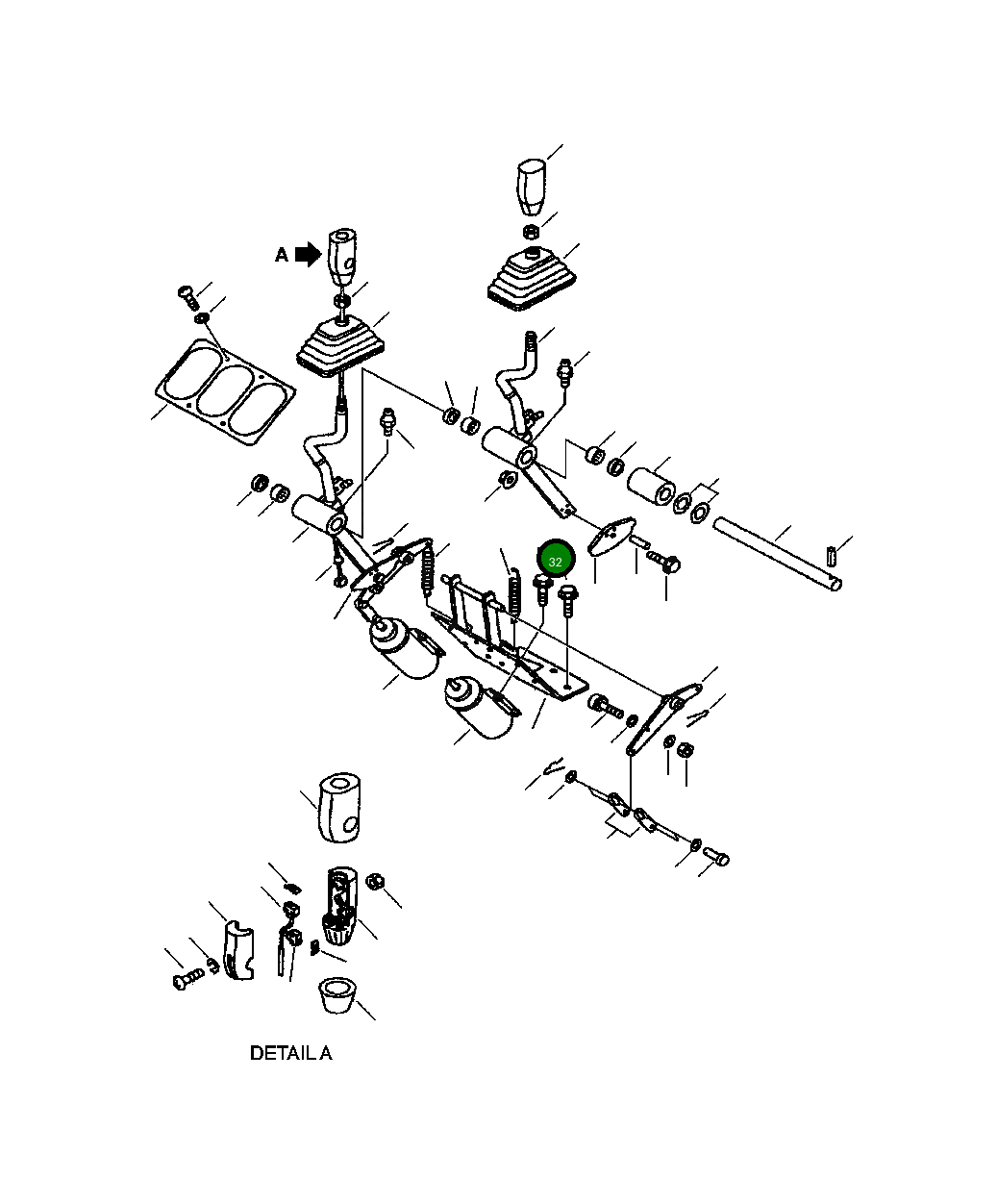 A

32

DETAIL A