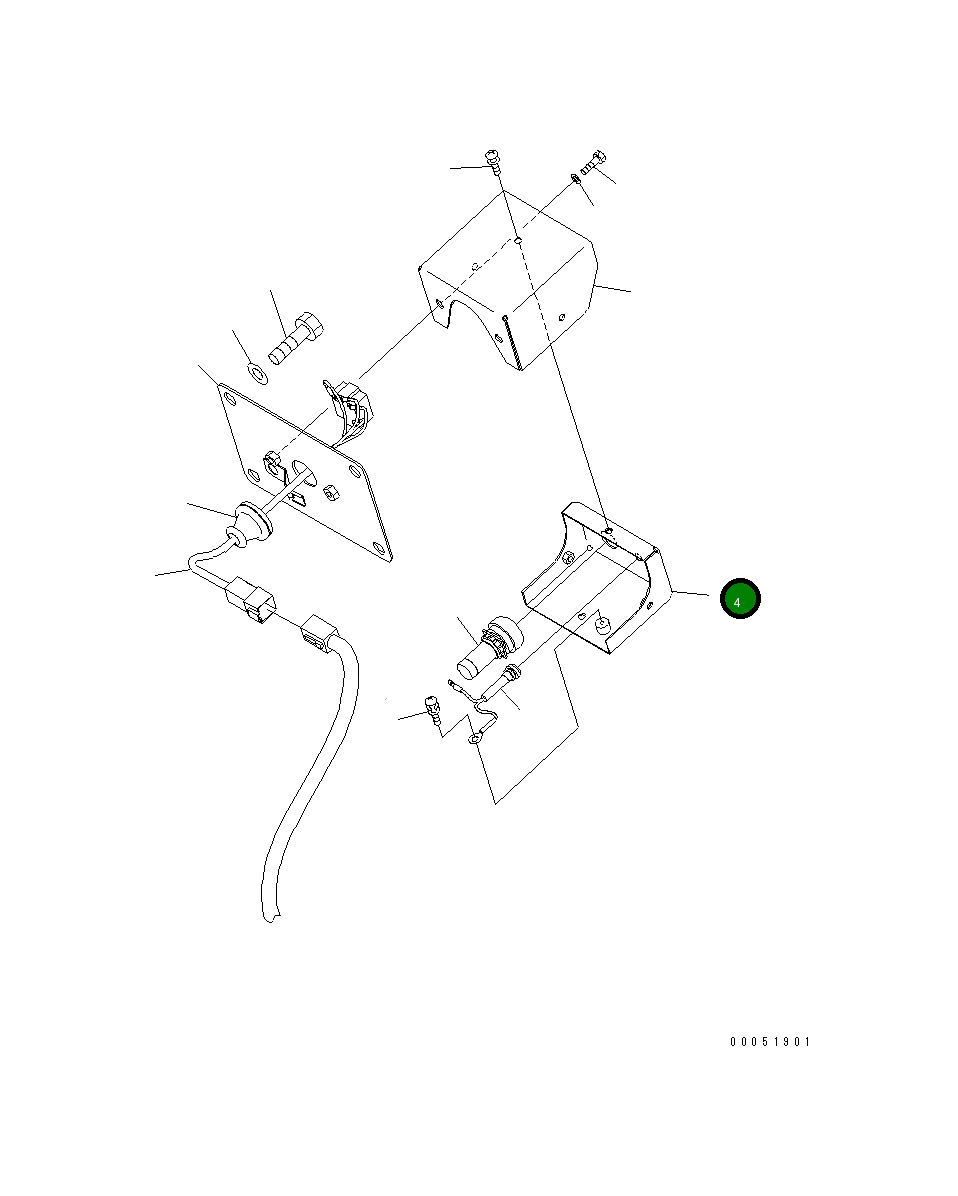 4

00051901