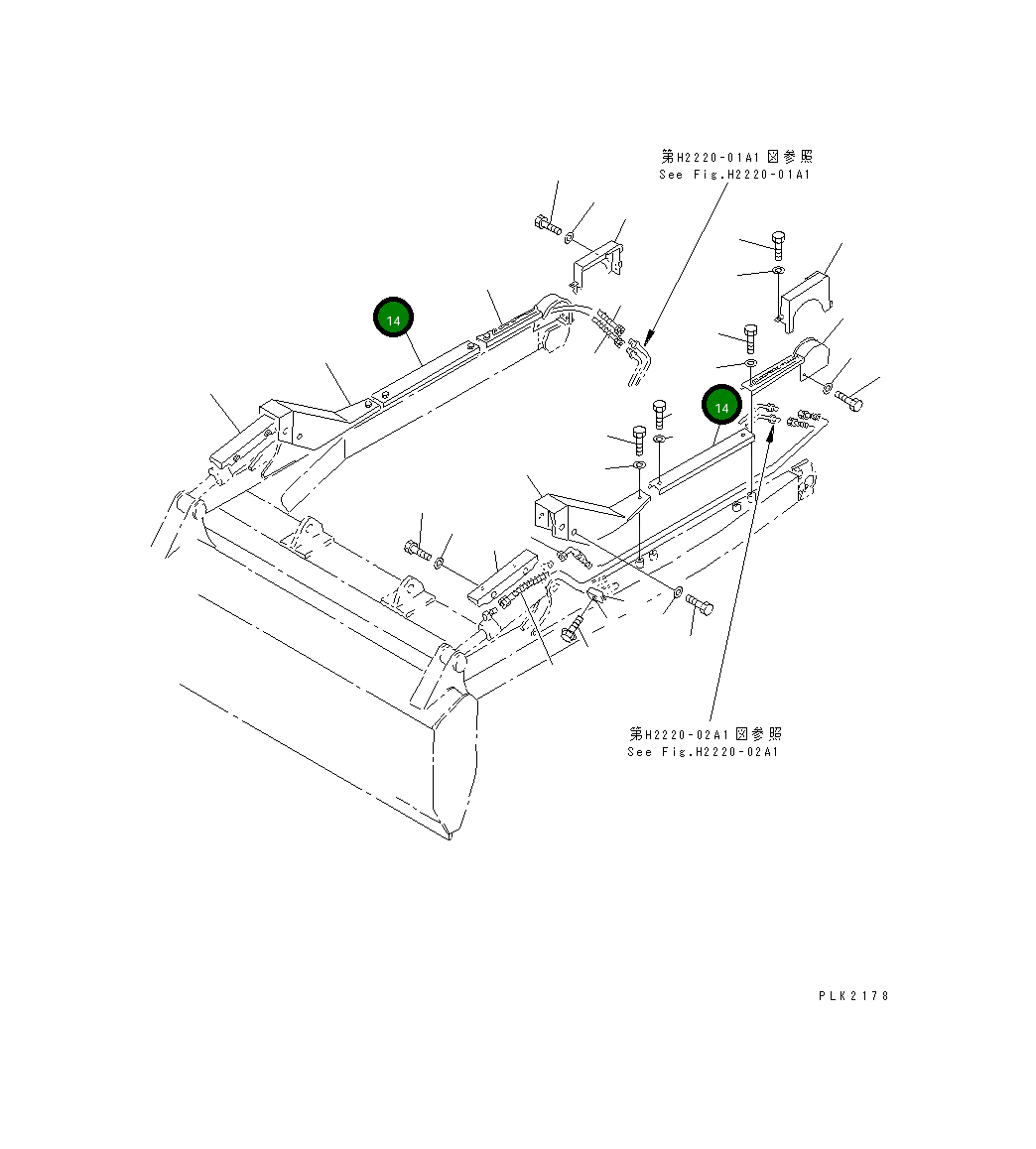 第H2220-01A1図参照
See Fig.H2220-01A1

14

14

第H2220-02A1図参照
See Fig.H2220-02A1

PLK2178